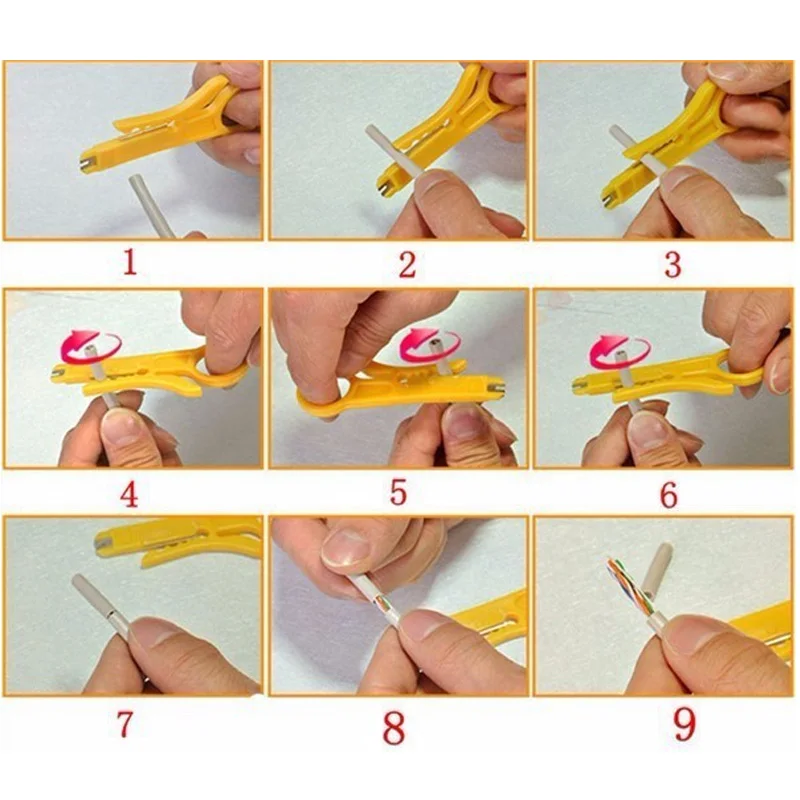 1

2

3

4

5

6

7

8

9