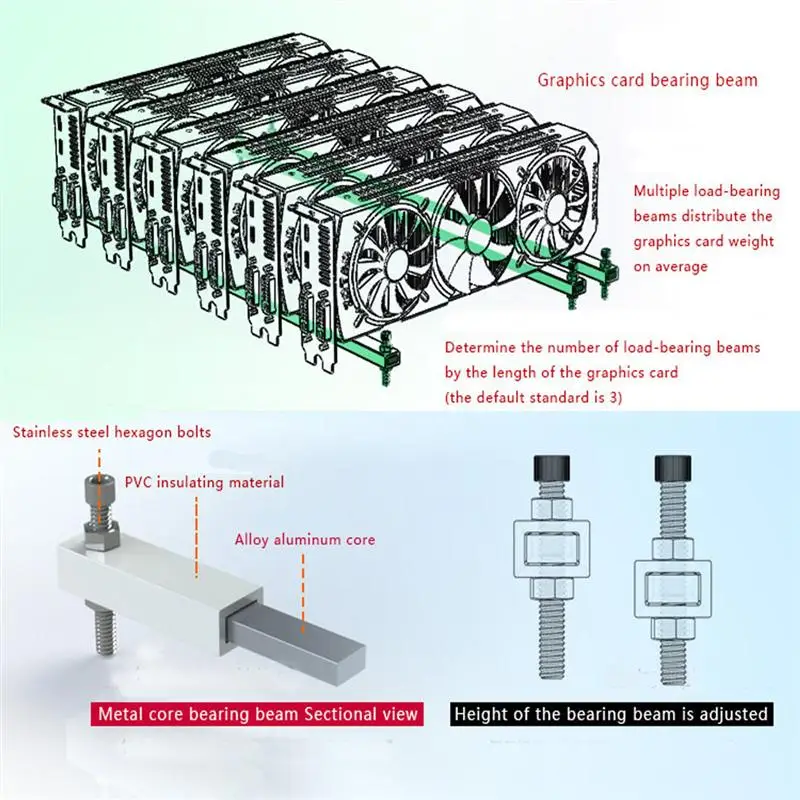 Graphics card bearing beam

Multiple load-bearing beams distribute the graphics card weight on average

Determine the number of load-bearing beams by the length of the graphics card (the default standard is 3)

Stainless steel hexagon bolts

PVC insulating material

Alloy aluminum core

Metal core bearing beam Sectional view

Height of the bearing beam is adjusted