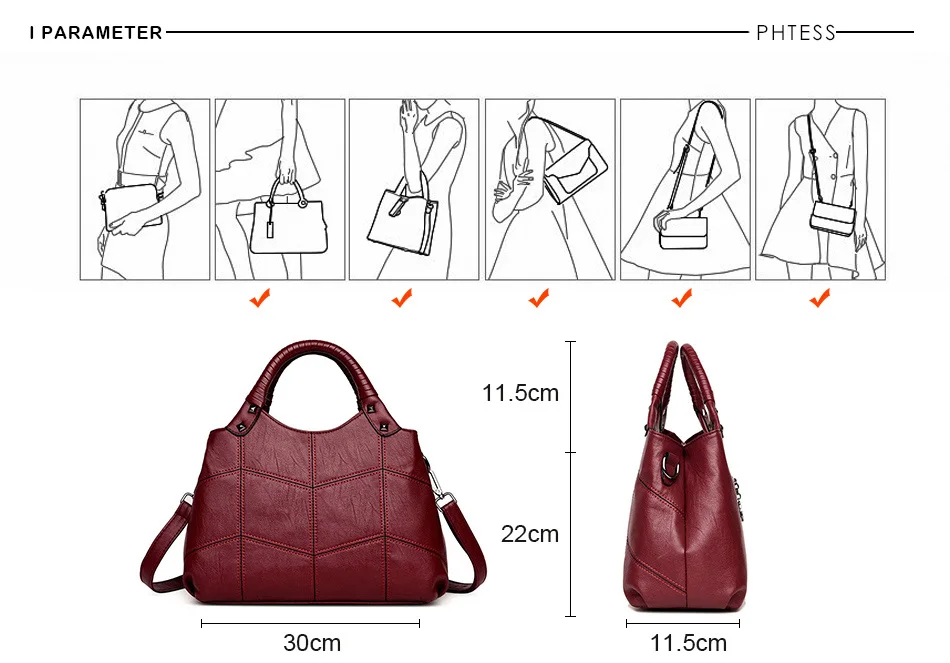 I PARAMETER

PHTESS

11.5cm

22cm

30cm

11.5cm