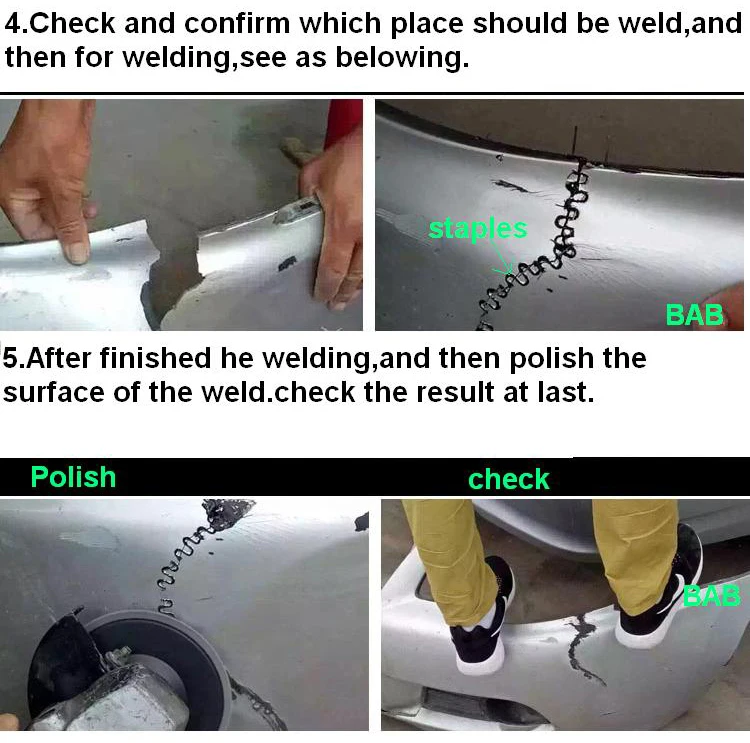 4.Check and confirm which place should be weld,and then for welding,see as belowing.

staples

BAB

5.After finished he welding,and then polish the surface of the weld.check the result at last.

Polish

check

BAB