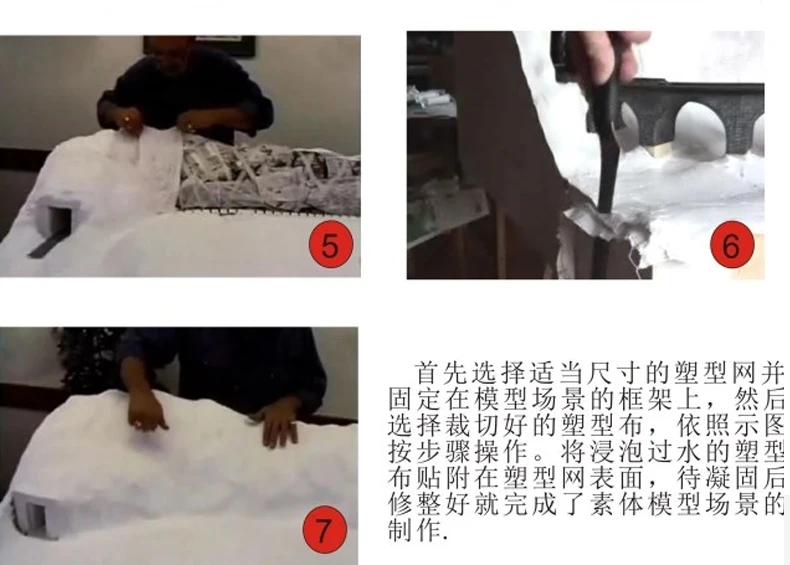 5

6

7

首先选择适当尺寸的塑型网并固定在模型场景的框架上，然后选择裁切好的塑型布，依照示图按步骤操作。将浸泡过水的塑型布贴附在塑型网表面，待凝固后修整好就完成了素体模型场景的制作.