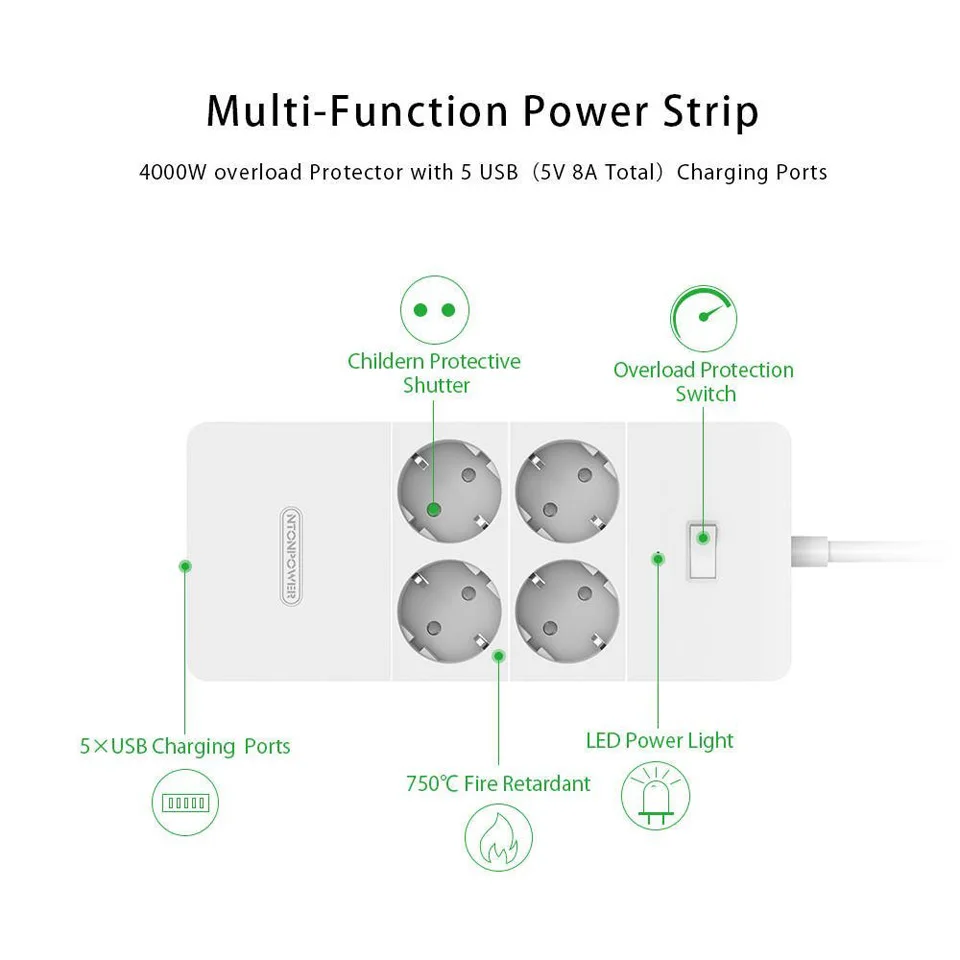 Multi-Function Power Strip

4000W overload Protector with 5 USB（5V 8A Total）Charging Ports

Childern Protective Shutter

Overload Protection Switch

NTONPOWER

5×USB Charging Ports

750℃ Fire Retardant

LED Power Light