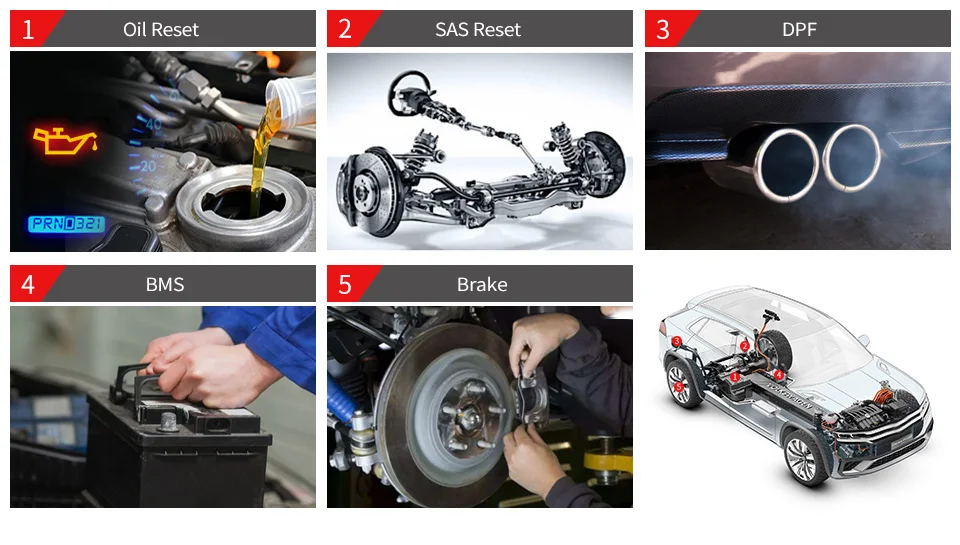 1 Oil Reset

40
20
PRND321

2 SAS Reset

3 DPF

4 BMS

5 Brake

3
2
1
4
5