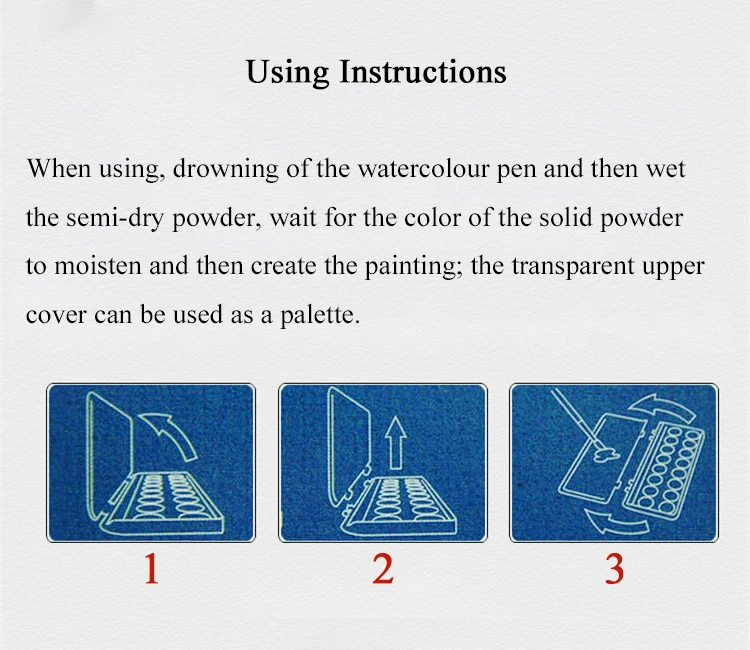 Using Instructions

When using, drowning of the watercolour pen and then wet the semi-dry powder, wait for the color of the solid powder to moisten and then create the painting; the transparent upper cover can be used as a palette.

1

2

3