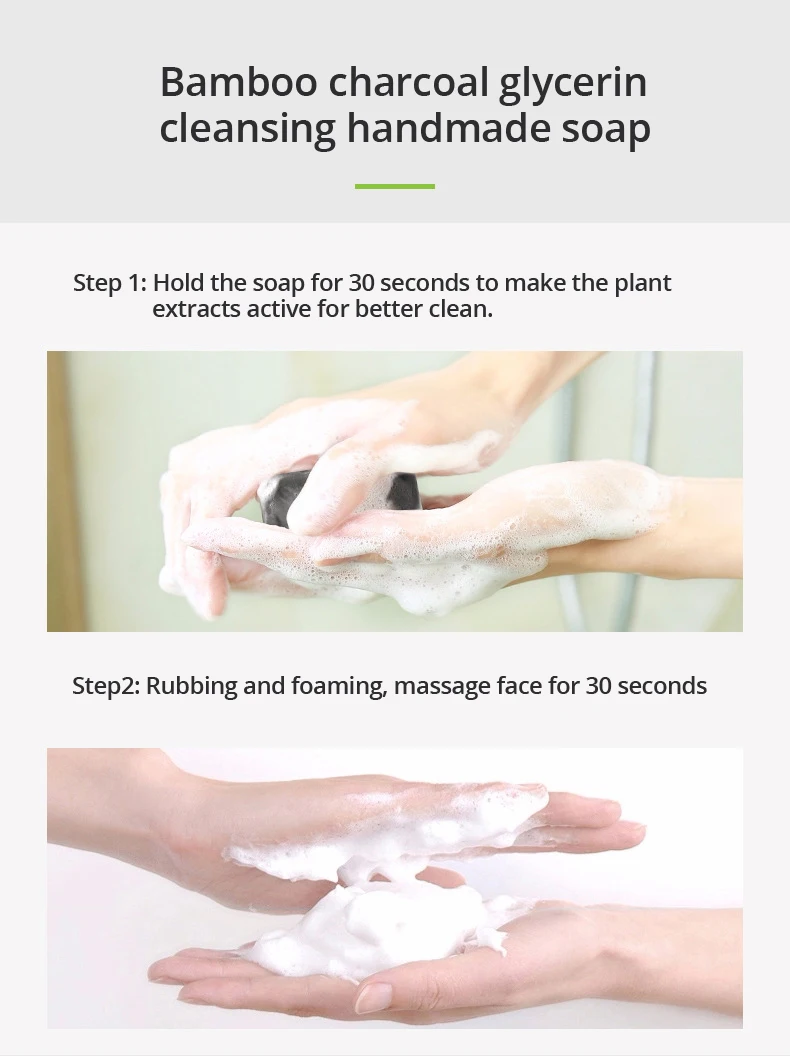 Bamboo charcoal glycerin cleansing handmade soap

Step 1: Hold the soap for 30 seconds to make the plant extracts active for better clean.

Step2: Rubbing and foaming, massage face for 30 seconds