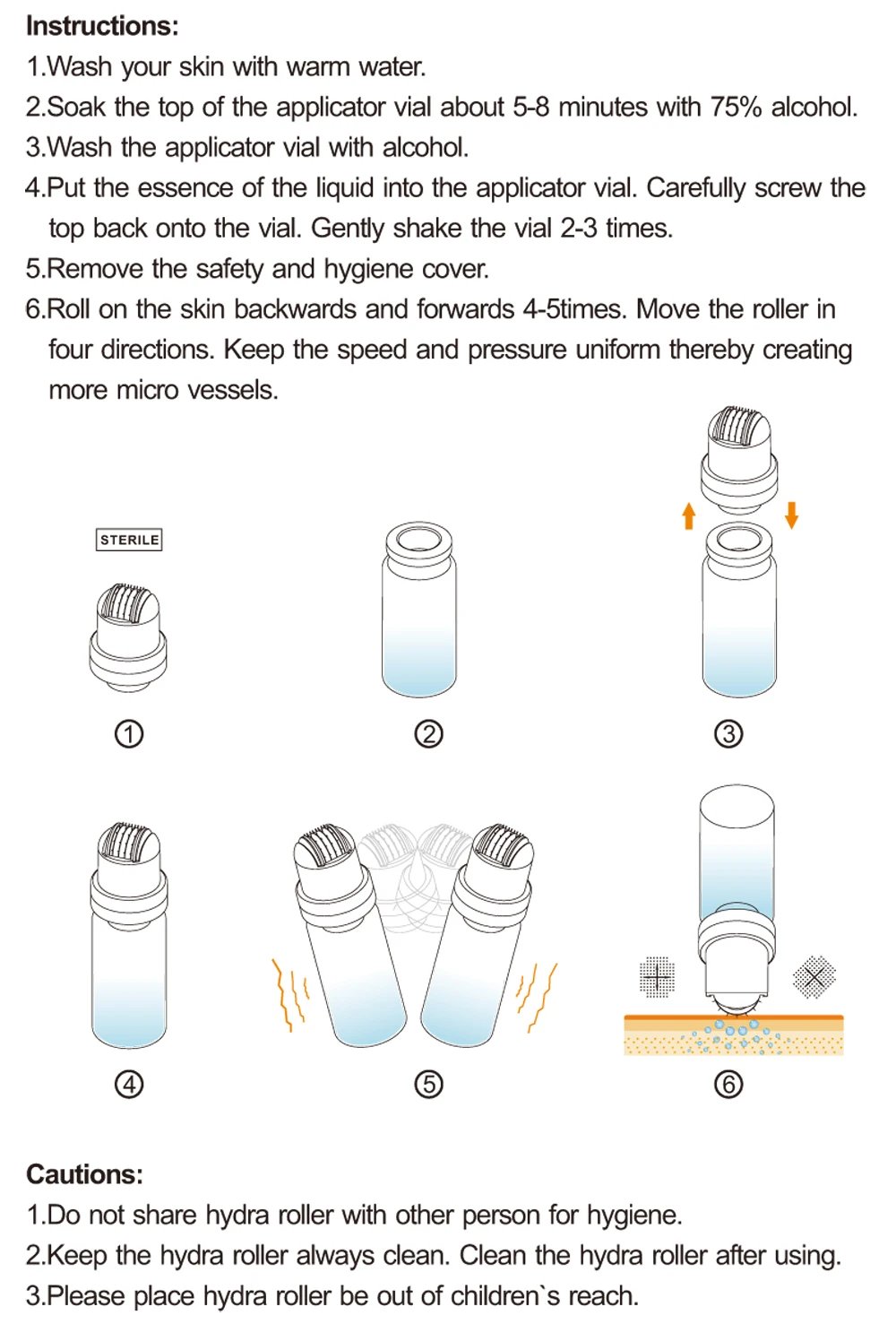 Instructions:
1.Wash your skin with warm water.
2.Soak the top of the applicator vial about 5-8 minutes with 75% alcohol.
3.Wash the applicator vial with alcohol.
4.Put the essence of the liquid into the applicator vial. Carefully screw the top back onto the vial. Gently shake the vial 2-3 times.
5.Remove the safety and hygiene cover.
6.Roll on the skin backwards and forwards 4-5times. Move the roller in four directions. Keep the speed and pressure uniform thereby creating more micro vessels.

STERILE

①

②

③

④

⑤

⑥

Cautions:
1.Do not share hydra roller with other person for hygiene.
2.Keep the hydra roller always clean. Clean the hydra roller after using.
3.Please place hydra roller be out of children`s reach.