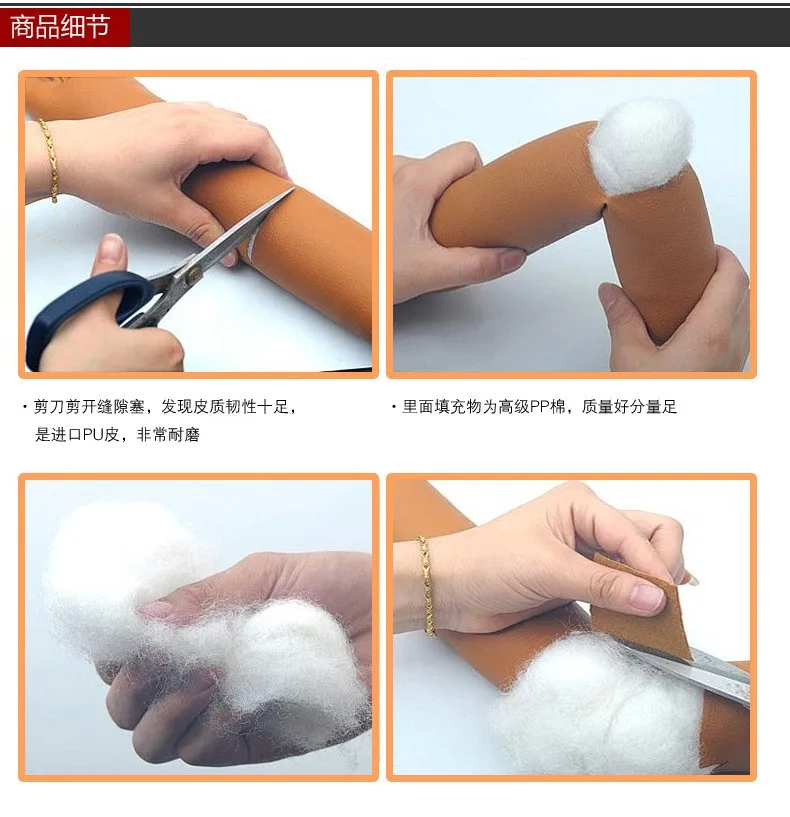 商品细节

· 剪刀剪开缝隙塞，发现皮质韧性十足，是进口PU皮，非常耐磨

· 里面填充物为高级PP棉，质量好分量足