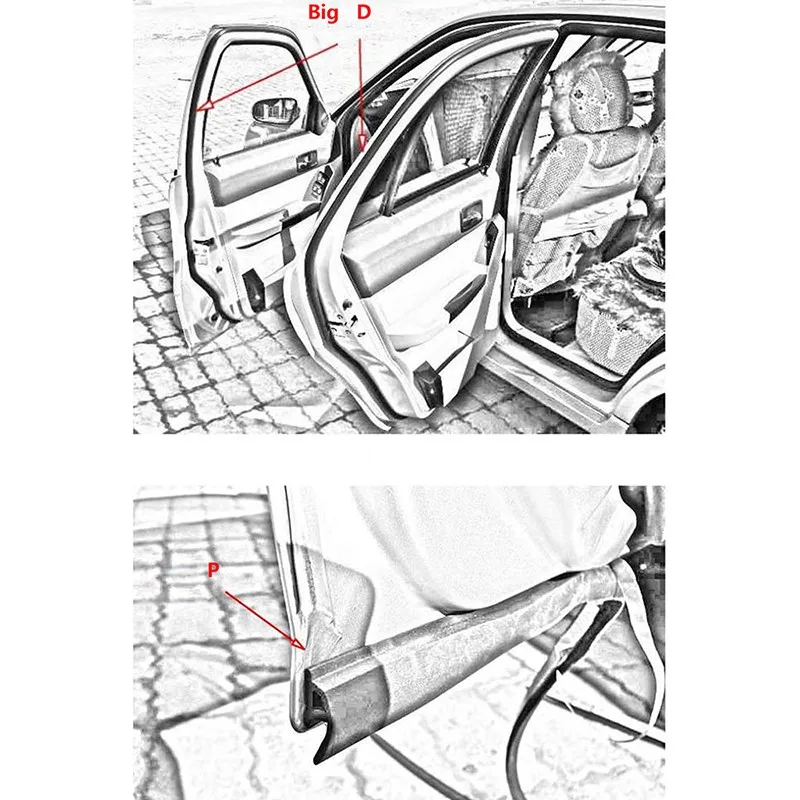 Big D

P