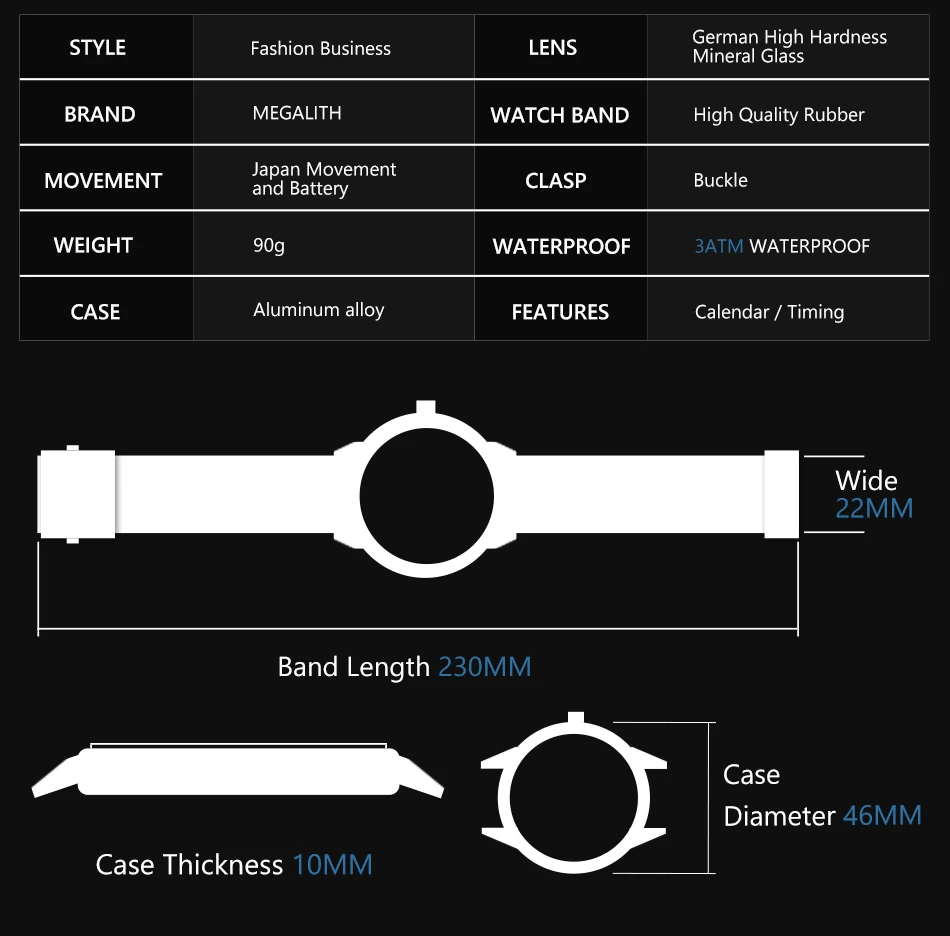 | STYLE | Fashion Business | LENS | German High Hardness Mineral Glass |
|---|---|---|---|
| BRAND | MEGALITH | WATCH BAND | High Quality Rubber |
| MOVEMENT | Japan Movement and Battery | CLASP | Buckle |
| WEIGHT | 90g | WATERPROOF | 3ATM WATERPROOF |
| CASE | Aluminum alloy | FEATURES | Calendar / Timing |

Wide 22MM

Band Length 230MM

Case Thickness 10MM

Case Diameter 46MM