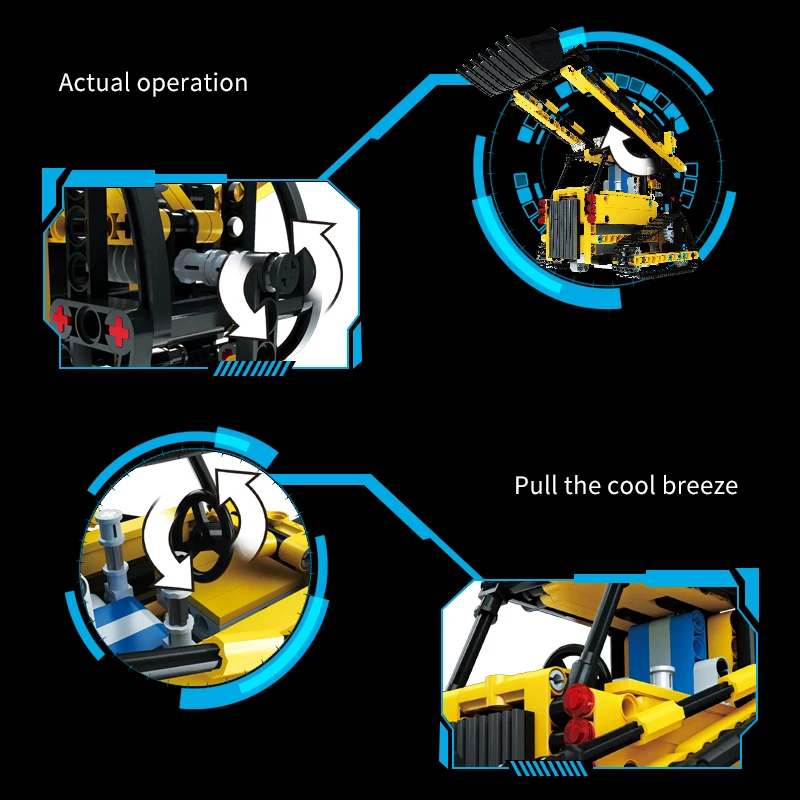 Actual operation

Pull the cool breeze