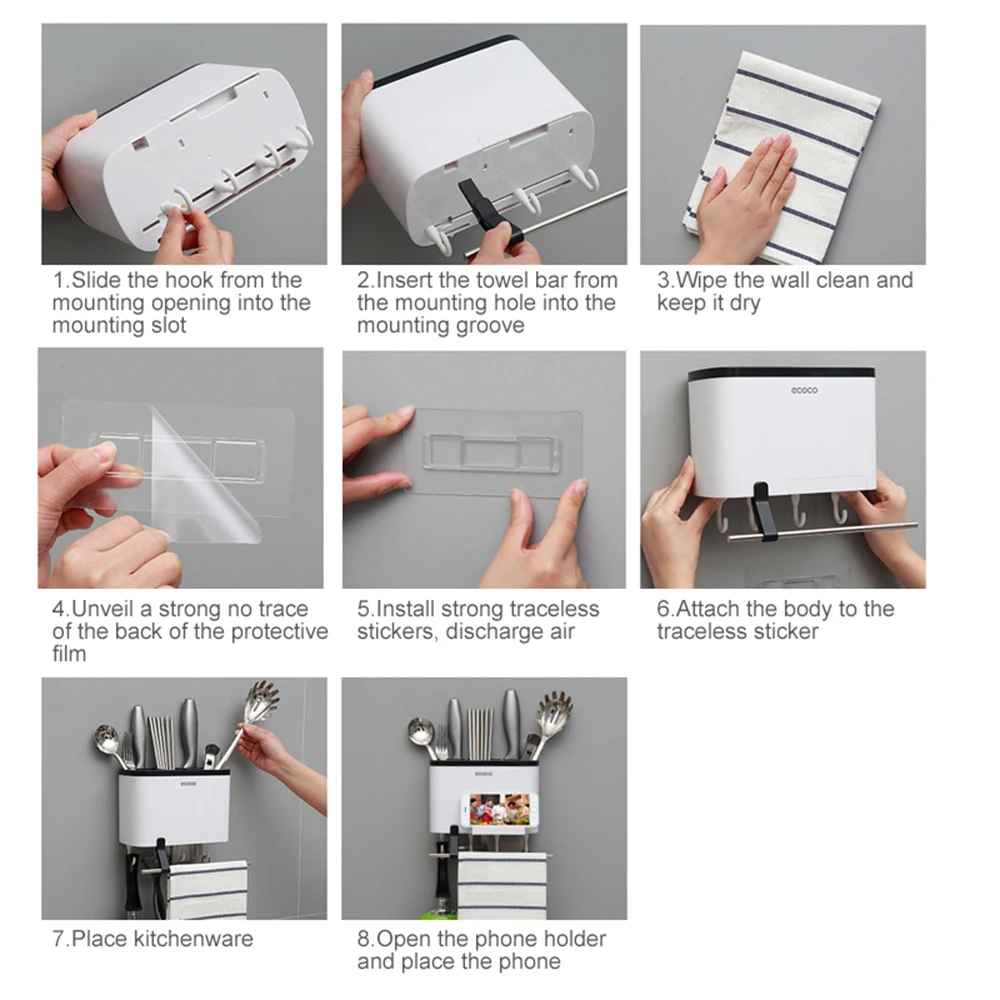 1.Slide the hook from the mounting opening into the mounting slot

2.Insert the towel bar from the mounting hole into the mounting groove

3.Wipe the wall clean and keep it dry

4.Unveil a strong no trace of the back of the protective film

5.Install strong traceless stickers, discharge air

ecoco

6.Attach the body to the traceless sticker

ecoco

7.Place kitchenware

ecoco

8.Open the phone holder and place the phone