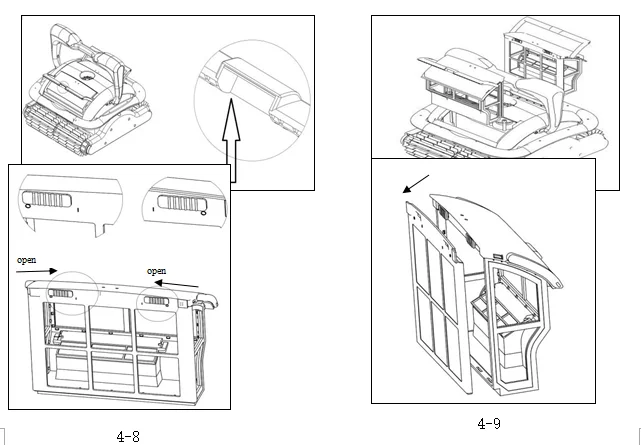 open

open

4-8

4-9