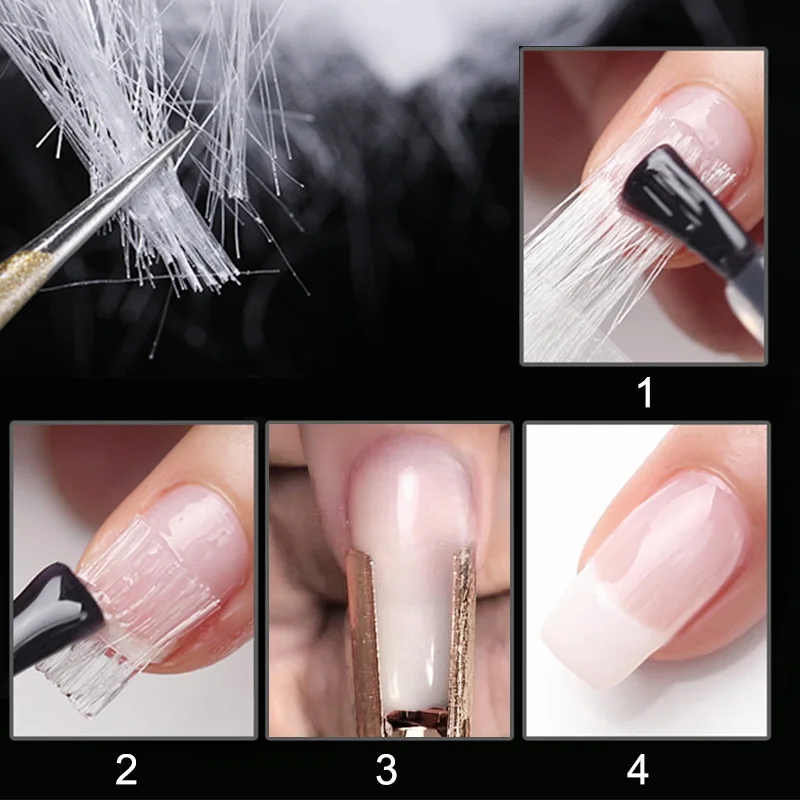 1

2

3

4