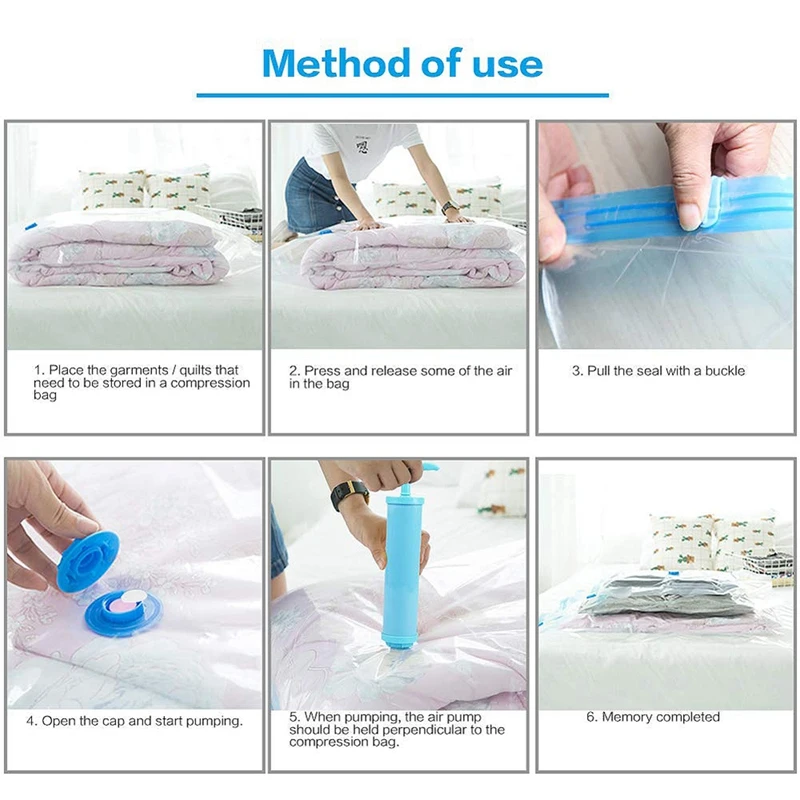 Method of use

1. Place the garments / quilts that need to be stored in a compression bag

2. Press and release some of the air in the bag

3. Pull the seal with a buckle

4. Open the cap and start pumping.

5. When pumping, the air pump should be held perpendicular to the compression bag.

6. Memory completed