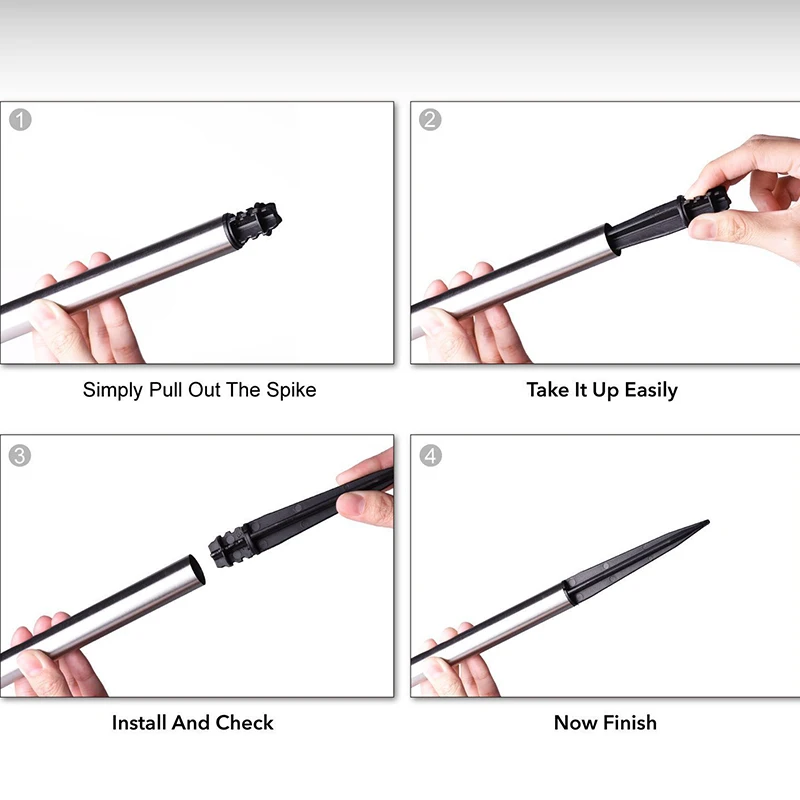 1

Simply Pull Out The Spike

2

Take It Up Easily

3

Install And Check

4

Now Finish