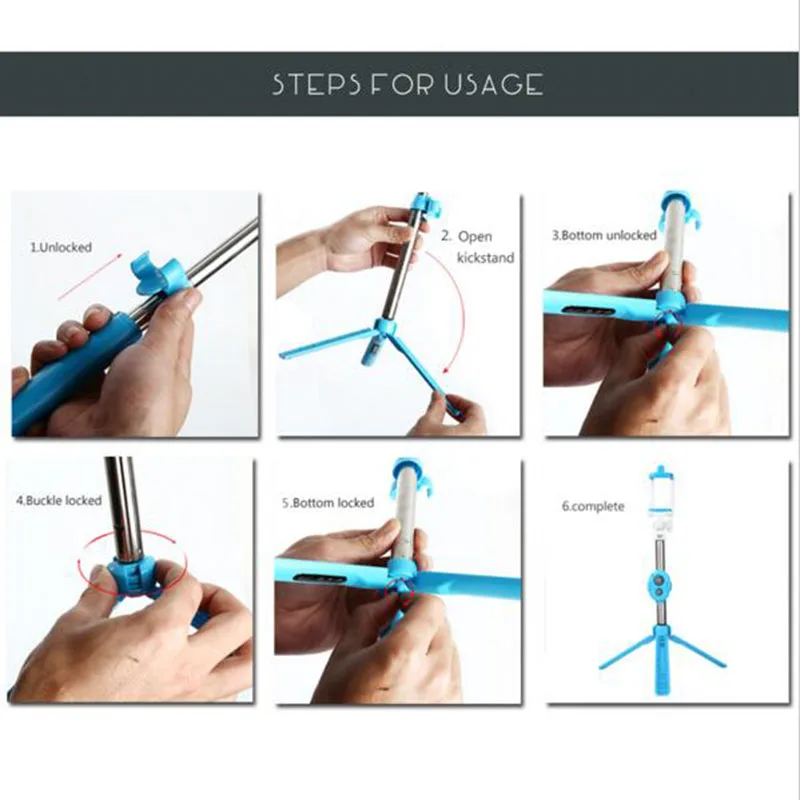 STEPS FOR USAGE

1.Unlocked

2. Open kickstand

3.Bottom unlocked

4.Buckle locked

5.Bottom locked

6.complete