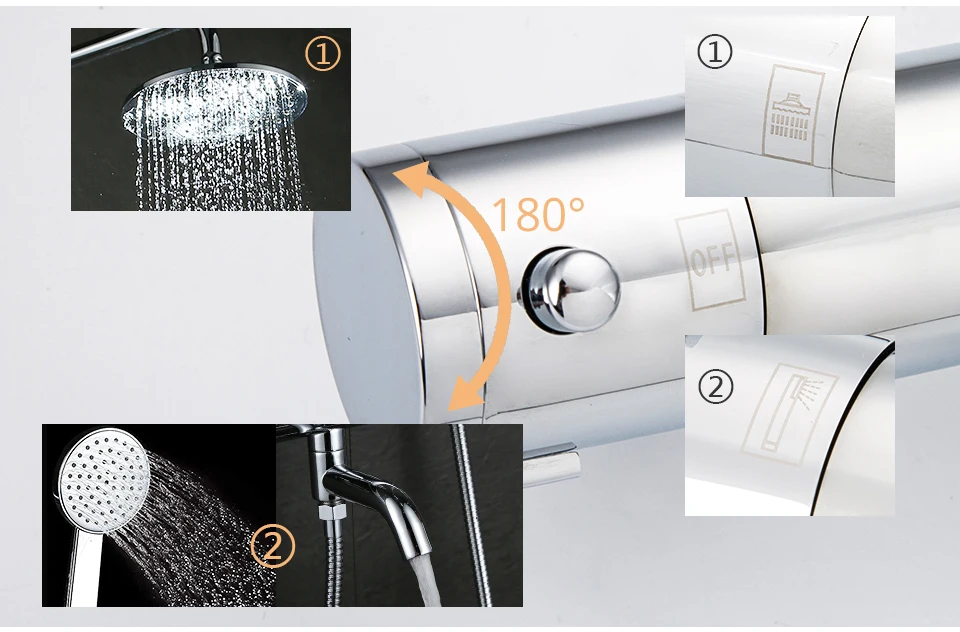 ①

①

180°

OFF

②

②