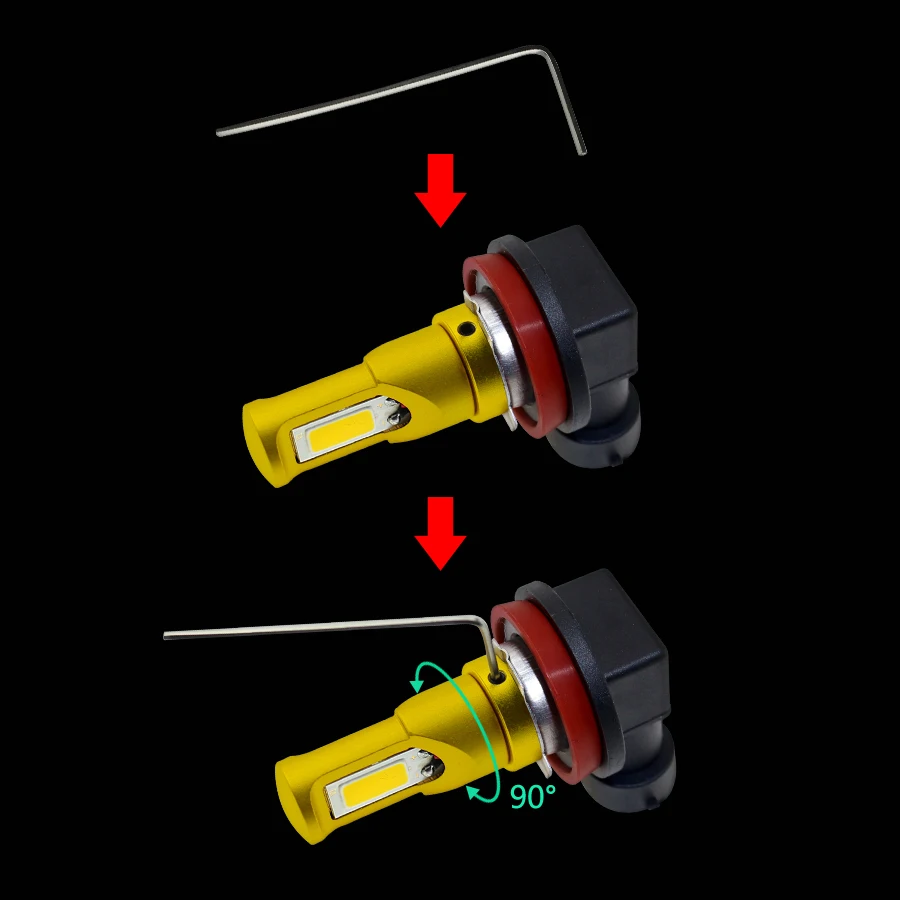 90°