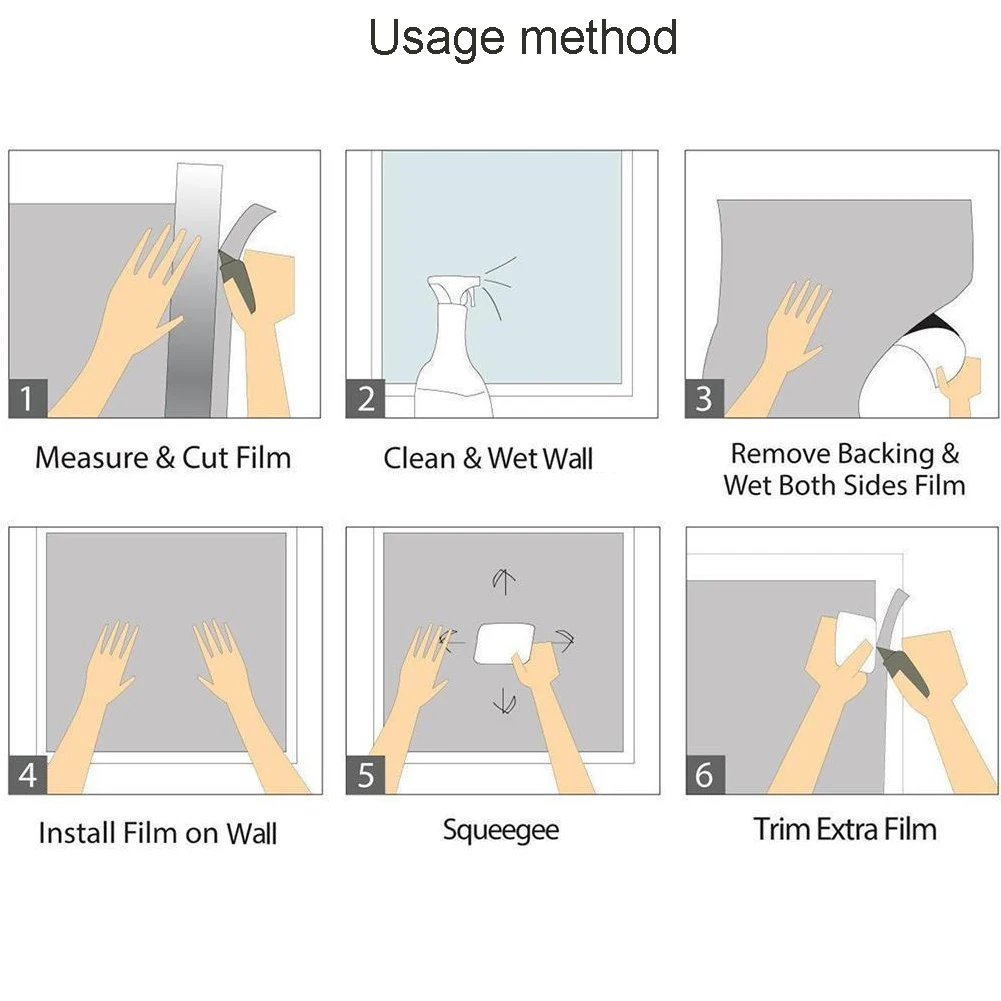 Usage method

1

Measure & Cut Film

2

Clean & Wet Wall

3

Remove Backing & Wet Both Sides Film

4

Install Film on Wall

5

Squeegee

6

Trim Extra Film