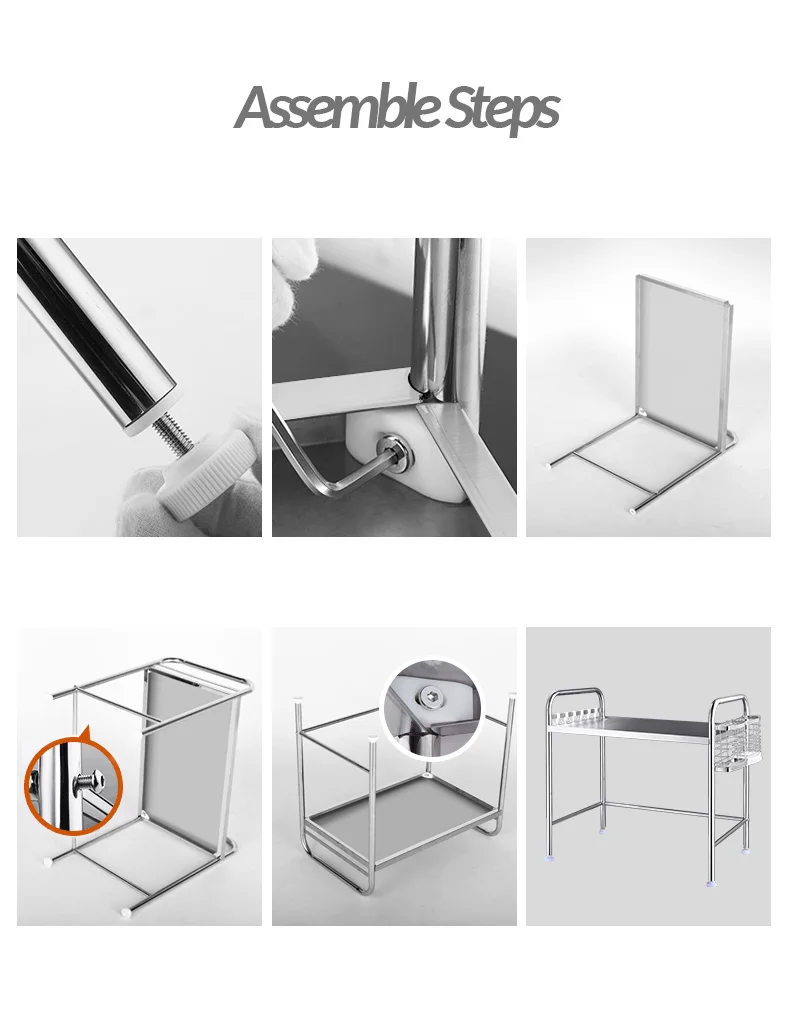 Assemble Steps