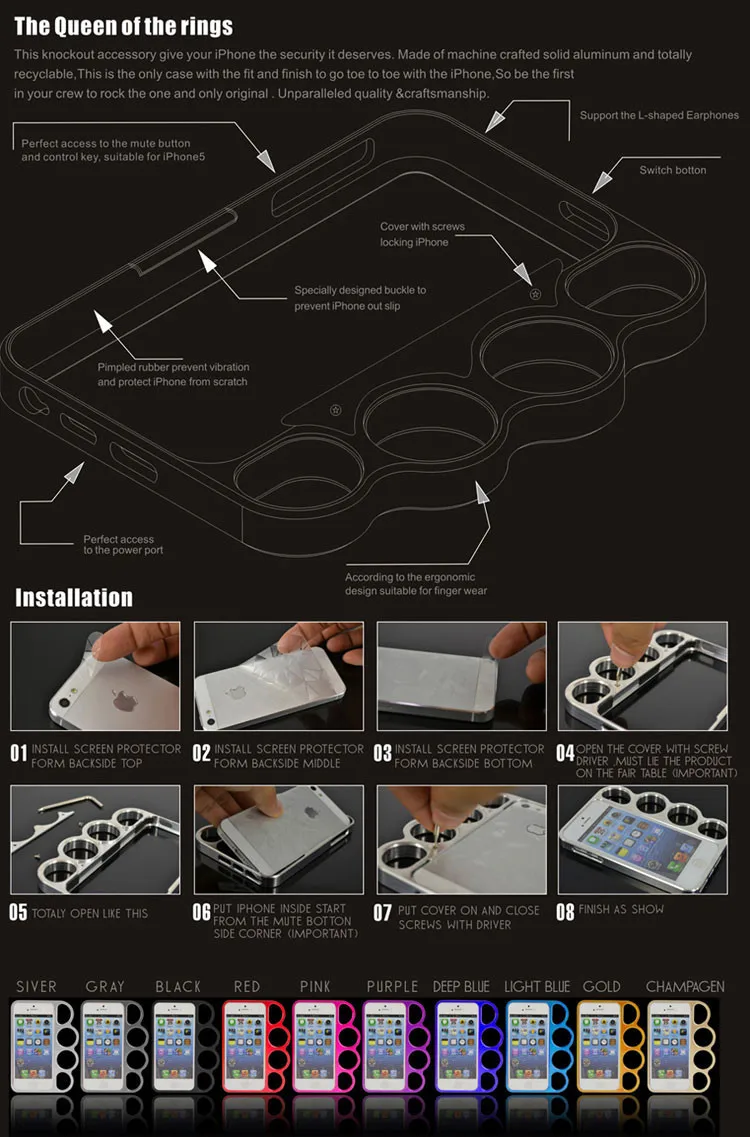 The Queen of the rings

This knockout accessory give your iPhone the security it deserves. Made of machine crafted solid aluminum and totally recyclable,This is the only case with the fit and finish to go toe to toe with the iPhone,So be the first in your crew to rock the one and only original . Unparalleled quality &craftsmanship.

Perfect access to the mute button and control key, suitable for iPhone5

Support the L-shaped Earphones

Switch botton

Cover with screws locking iPhone

Specially designed buckle to prevent iPhone out slip

Pimpled rubber prevent vibration and protect iPhone from scratch

Perfect access to the power port

According to the ergonomic design suitable for finger wear

Installation

01 INSTALL SCREEN PROTECTOR FORM BACKSIDE TOP

02 INSTALL SCREEN PROTECTOR FORM BACKSIDE MIDDLE

03 INSTALL SCREEN PROTECTOR FORM BACKSIDE BOTTOM

04 OPEN THE COVER WITH SCREW DRIVER ,MUST LIE THE PRODUCT ON THE FAIR TABLE (IMPORTANT)

05 TOTALY OPEN LIKE THIS

06 PUT IPHONE INSIDE START FROM THE MUTE BOTTON SIDE CORNER (IMPORTANT)

07 PUT COVER ON AND CLOSE SCREWS WITH DRIVER

08 FINISH AS SHOW

SIVER GRAY BLACK RED PINK PURPLE DEEP BLUE LIGHT BLUE GOLD CHAMPAGEN