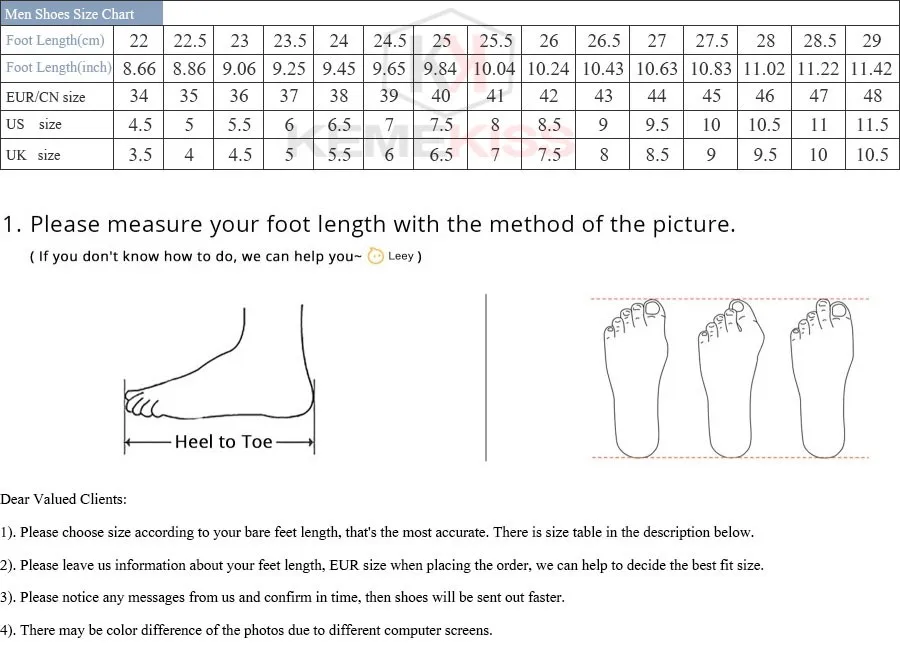 Men Shoes Size Chart

| Foot Length(cm) | 22 | 22.5 | 23 | 23.5 | 24 | 24.5 | 25 | 25.5 | 26 | 26.5 | 27 | 27.5 | 28 | 28.5 | 29 |
|---|---|---|---|---|---|---|---|---|---|---|---|---|---|---|---|
| Foot Length(inch) | 8.66 | 8.86 | 9.06 | 9.25 | 9.45 | 9.65 | 9.84 | 10.04 | 10.24 | 10.43 | 10.63 | 10.83 | 11.02 | 11.22 | 11.42 |
| EUR/CN size | 34 | 35 | 36 | 37 | 38 | 39 | 40 | 41 | 42 | 43 | 44 | 45 | 46 | 47 | 48 |
| US size | 4.5 | 5 | 5.5 | 6 | 6.5 | 7 | 7.5 | 8 | 8.5 | 9 | 9.5 | 10 | 10.5 | 11 | 11.5 |
| UK size | 3.5 | 4 | 4.5 | 5 | 5.5 | 6 | 6.5 | 7 | 7.5 | 8 | 8.5 | 9 | 9.5 | 10 | 10.5 |

KEMEKISS

1. Please measure your foot length with the method of the picture.
( If you don't know how to do, we can help you~ Leey )

Heel to Toe

Dear Valued Clients:

1). Please choose size according to your bare feet length, that's the most accurate. There is size table in the description below.

2). Please leave us information about your feet length, EUR size when placing the order, we can help to decide the best fit size.

3). Please notice any messages from us and confirm in time, then shoes will be sent out faster.

4). There may be color difference of the photos due to different computer screens.