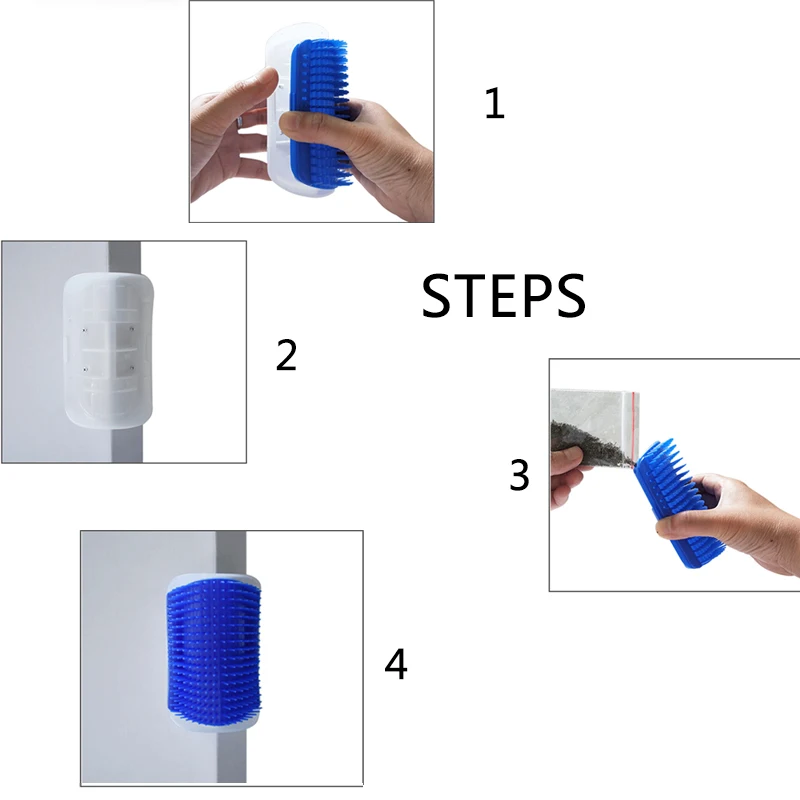 1

STEPS

2

3

4