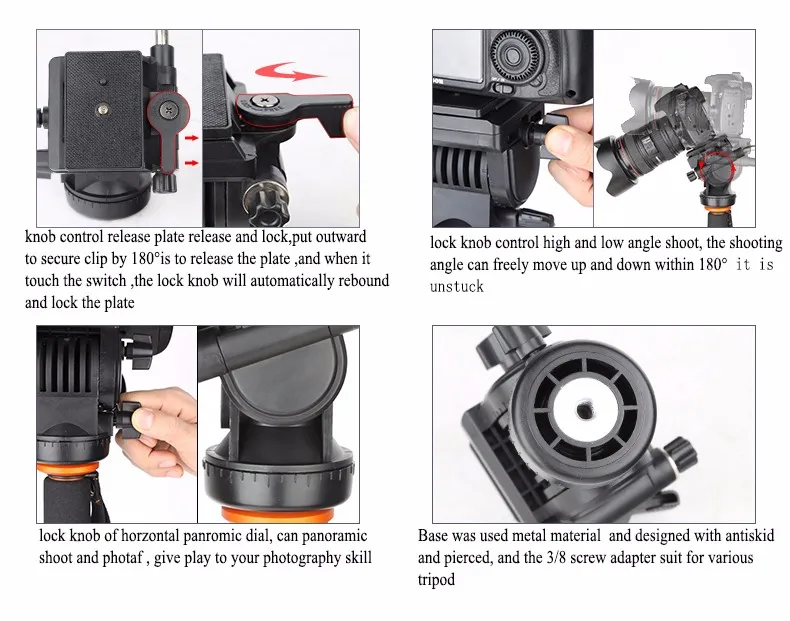 knob control release plate release and lock,put outward to secure clip by 180°is to release the plate ,and when it touch the switch ,the lock knob will automatically rebound and lock the plate

lock knob control high and low angle shoot, the shooting angle can freely move up and down within 180° it is unstuck

lock knob of horzontal panromic dial, can panoramic shoot and photaf , give play to your photography skill

Base was used metal material and designed with antiskid and pierced, and the 3/8 screw adapter suit for various tripod