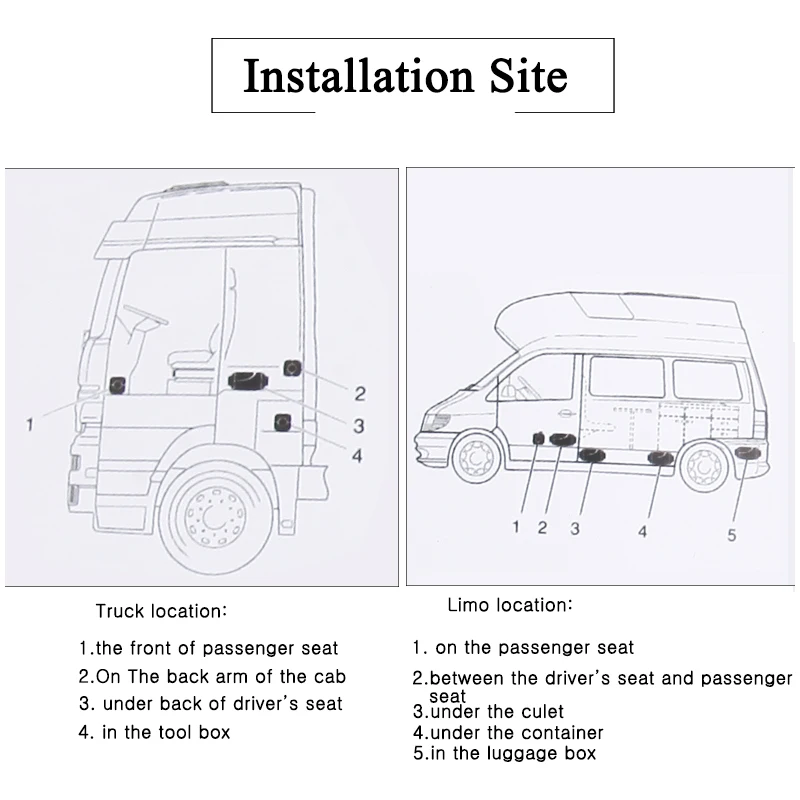 Installation Site

1
2
3
4

1 2 3 4 5

Truck location:

1.the front of passenger seat
2.On The back arm of the cab
3. under back of driver's seat
4. in the tool box

Limo location:

1. on the passenger seat
2.between the driver's seat and passenger seat
3.under the culet
4.under the container
5.in the luggage box