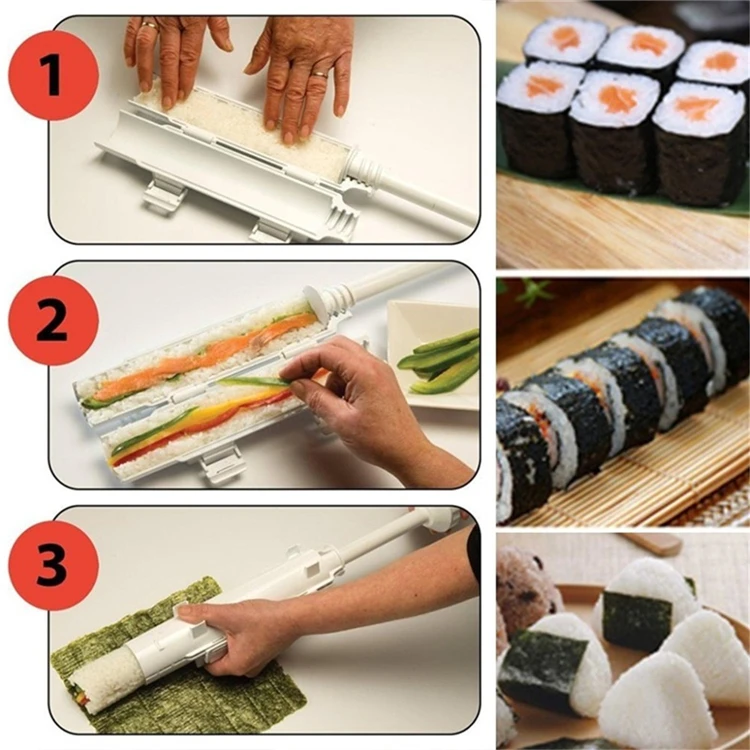 1

2

3