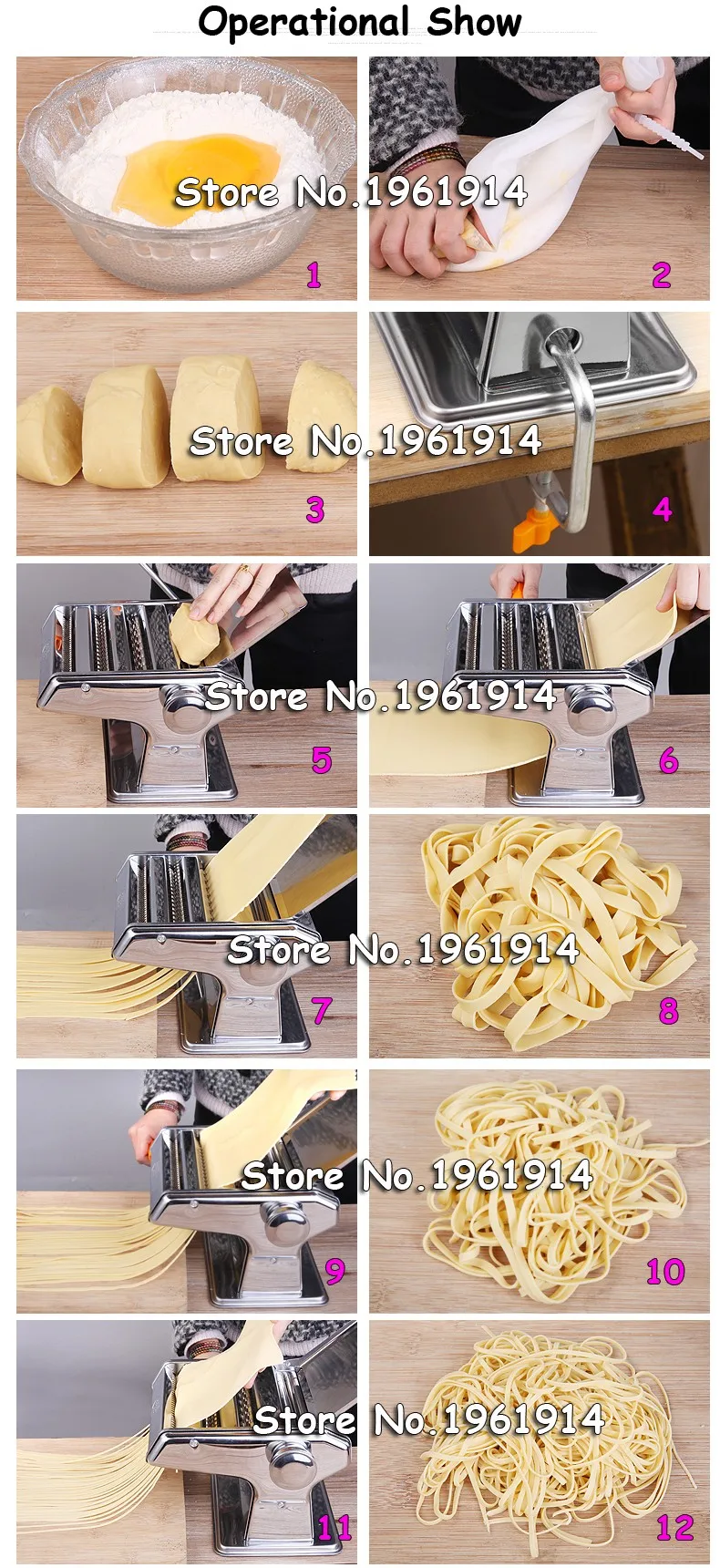 Operational Show

Store No.1961914

1

2

Store No.1961914

3

4

Store No.1961914

5

6

Store No.1961914

7

8

Store No.1961914

9

10

Store No.1961914

11

12