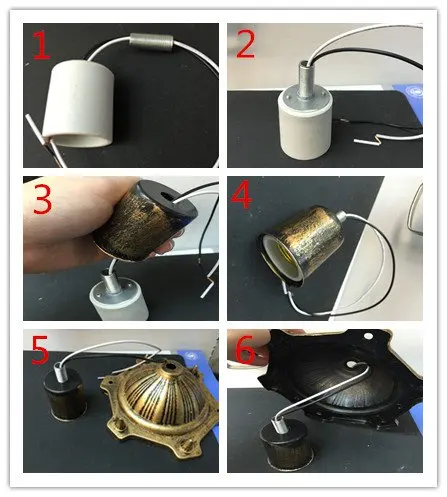 1

2

3

4

5

6