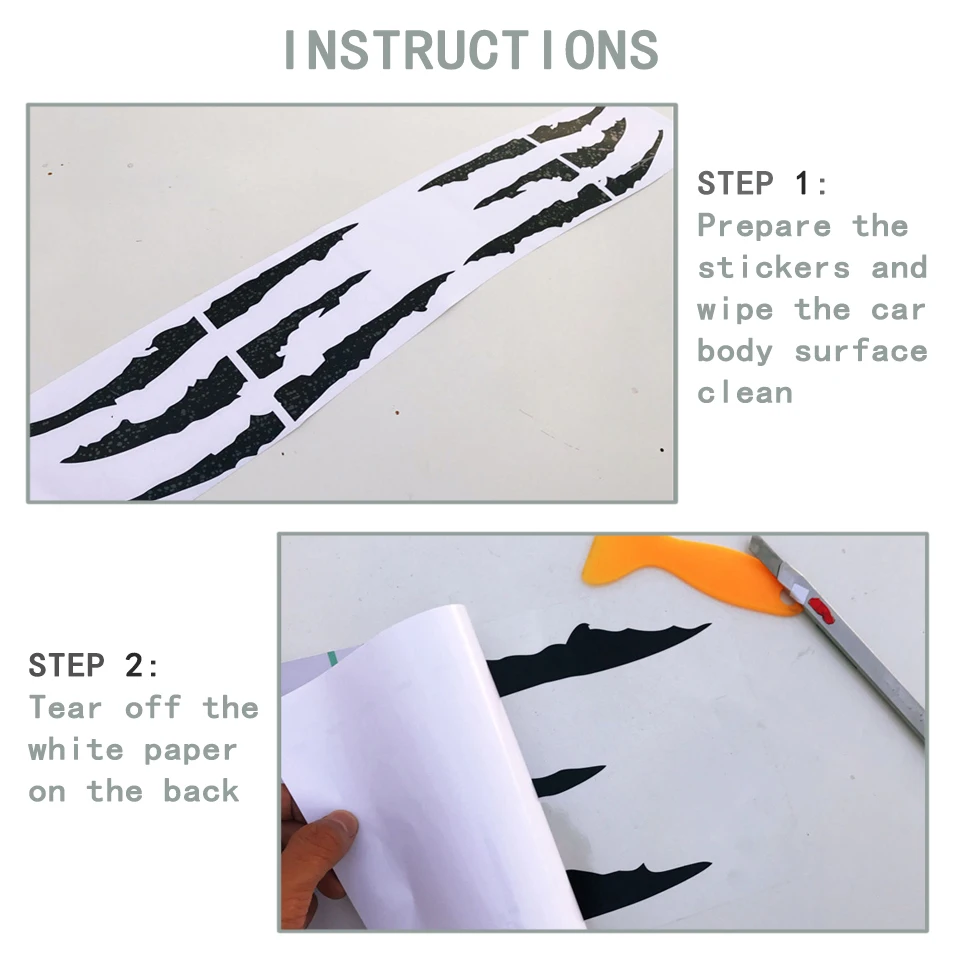 INSTRUCTIONS

STEP 1:
Prepare the stickers and wipe the car body surface clean

STEP 2:
Tear off the white paper on the back