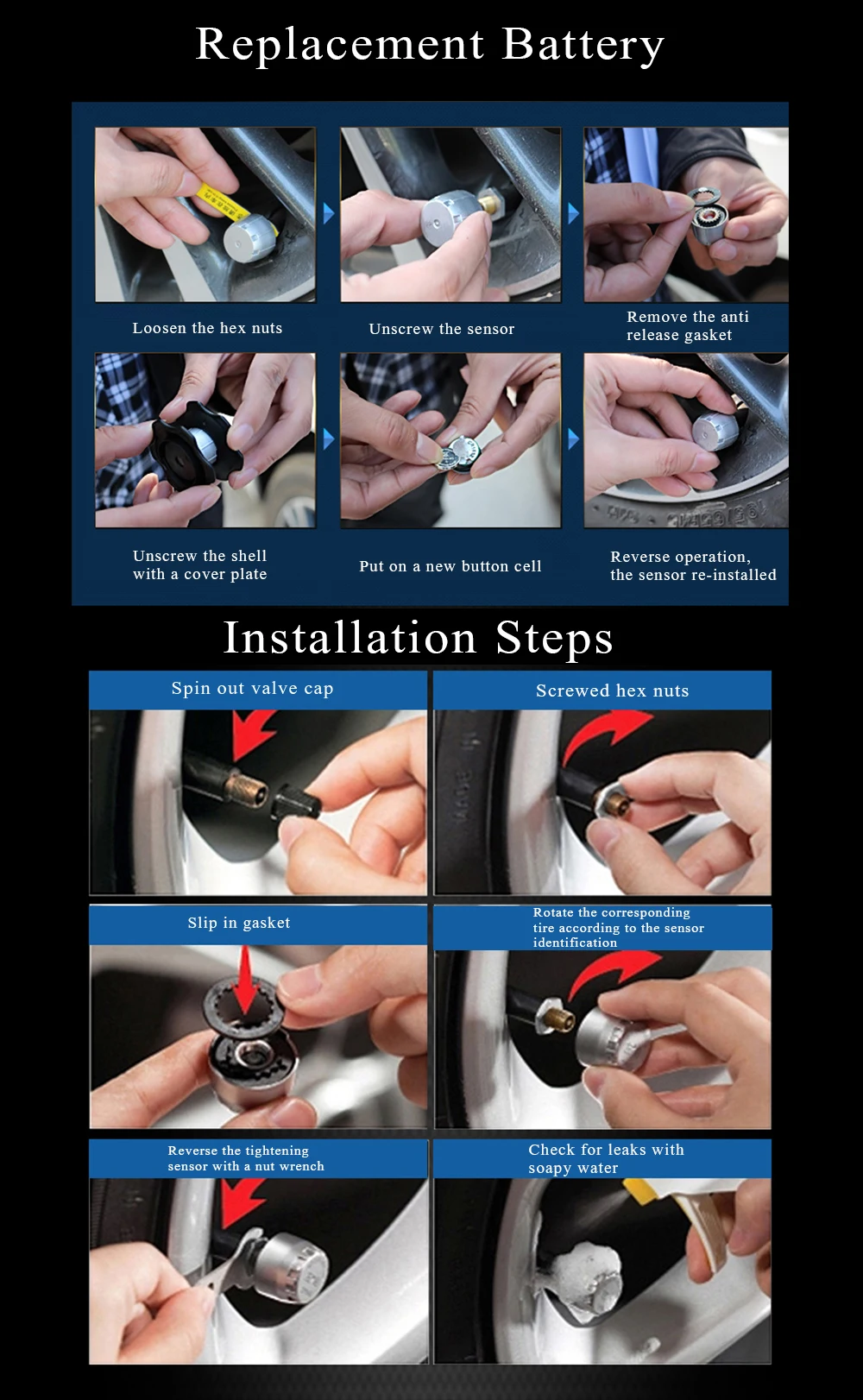 Replacement Battery

Loosen the hex nuts

Unscrew the sensor

Remove the anti release gasket

Unscrew the shell with a cover plate

Put on a new button cell

Reverse operation, the sensor re-installed

Installation Steps

Spin out valve cap

Screwed hex nuts

Slip in gasket

Rotate the corresponding tire according to the sensor identification

Reverse the tightening sensor with a nut wrench

Check for leaks with soapy water