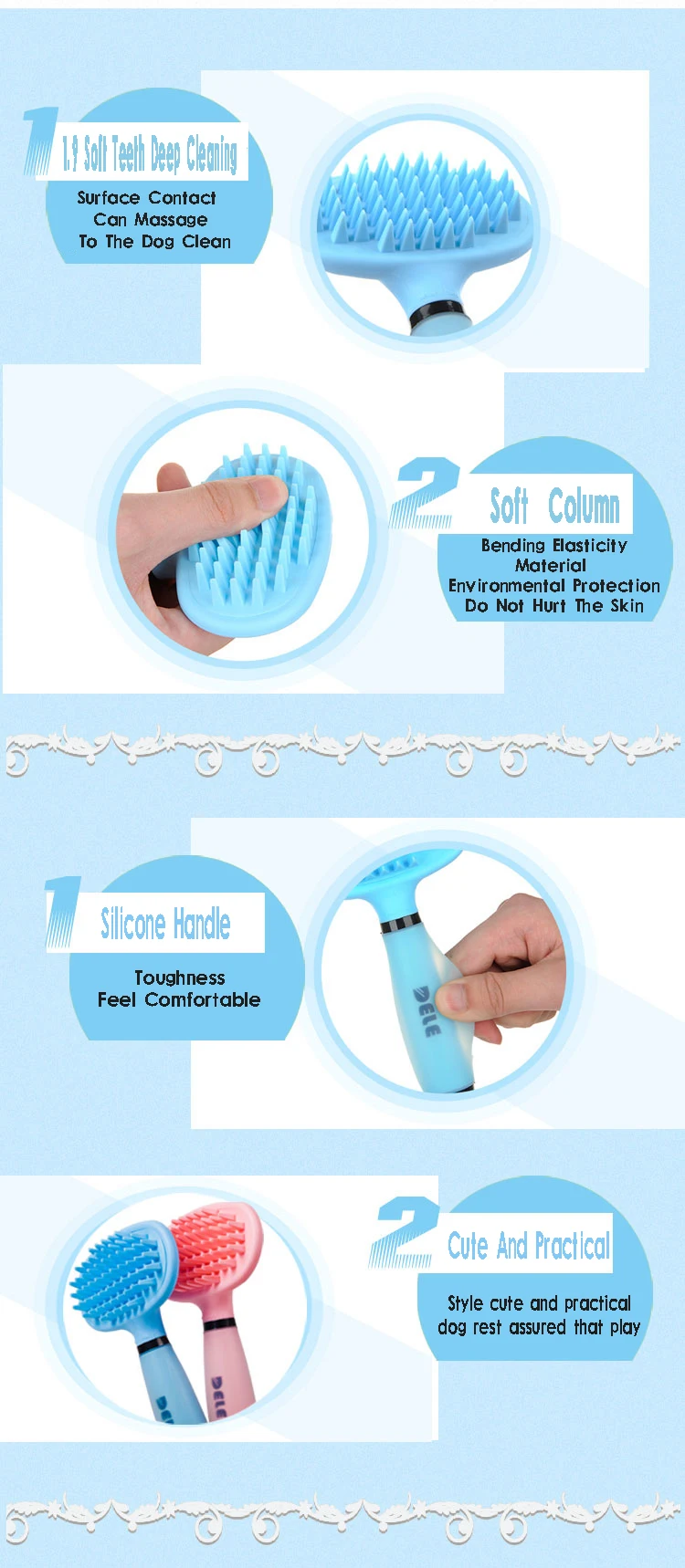 1

1.9 Soft Teeth Deep Cleaning

Surface Contact
Can Massage
To The Dog Clean

2

Soft Column

Bending Elasticity
Material
Environmental Protection
Do Not Hurt The Skin

1

Silicone Handle

Toughness
Feel Comfortable

DELE

2

Cute And Practical

Style cute and practical
dog rest assured that play

DELE

DELE