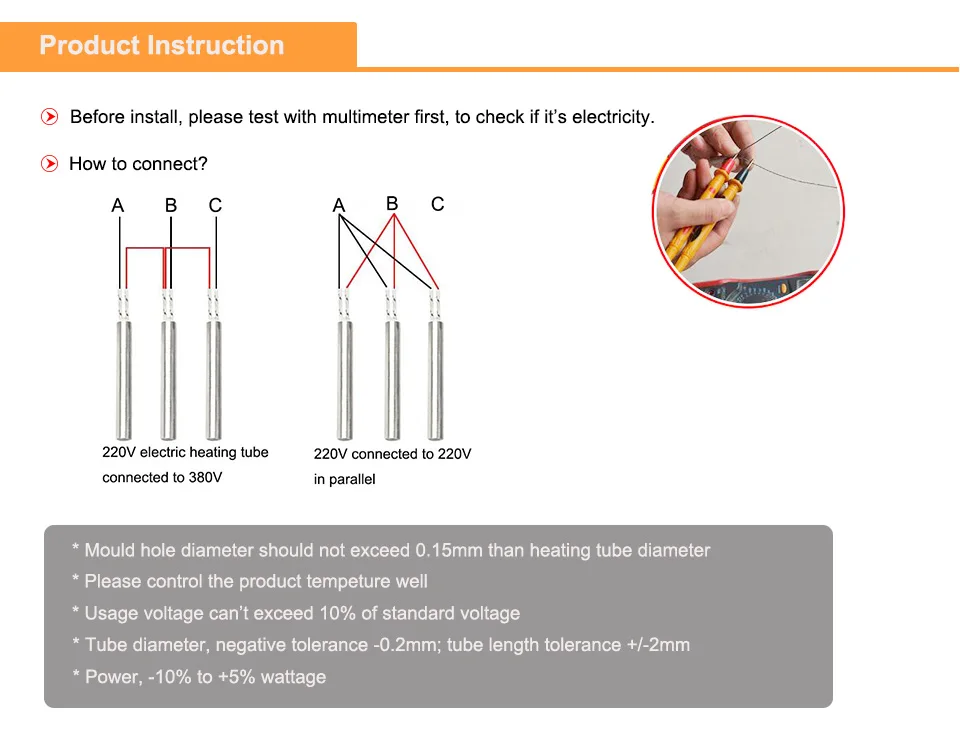 Product Instruction

Before install, please test with multimeter first, to check if it's electricity.

How to connect?

A B C

220V electric heating tube connected to 380V

A B C

220V connected to 220V in parallel

* Mould hole diameter should not exceed 0.15mm than heating tube diameter
* Please control the product tempeture well
* Usage voltage can't exceed 10% of standard voltage
* Tube diameter, negative tolerance -0.2mm; tube length tolerance +/-2mm
* Power, -10% to +5% wattage