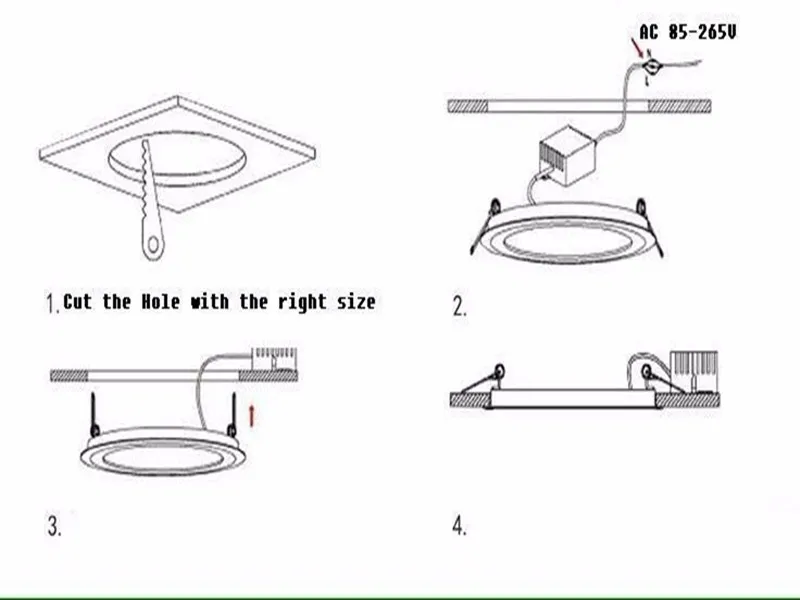 AC 85-265V

N

L

1. Cut the Hole with the right size

2.

3.

4.