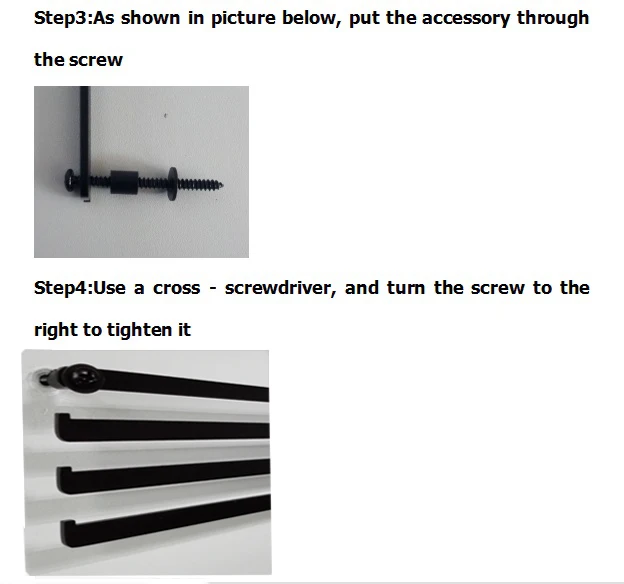 Step3:As shown in picture below, put the accessory through the screw

Step4:Use a cross - screwdriver, and turn the screw to the right to tighten it