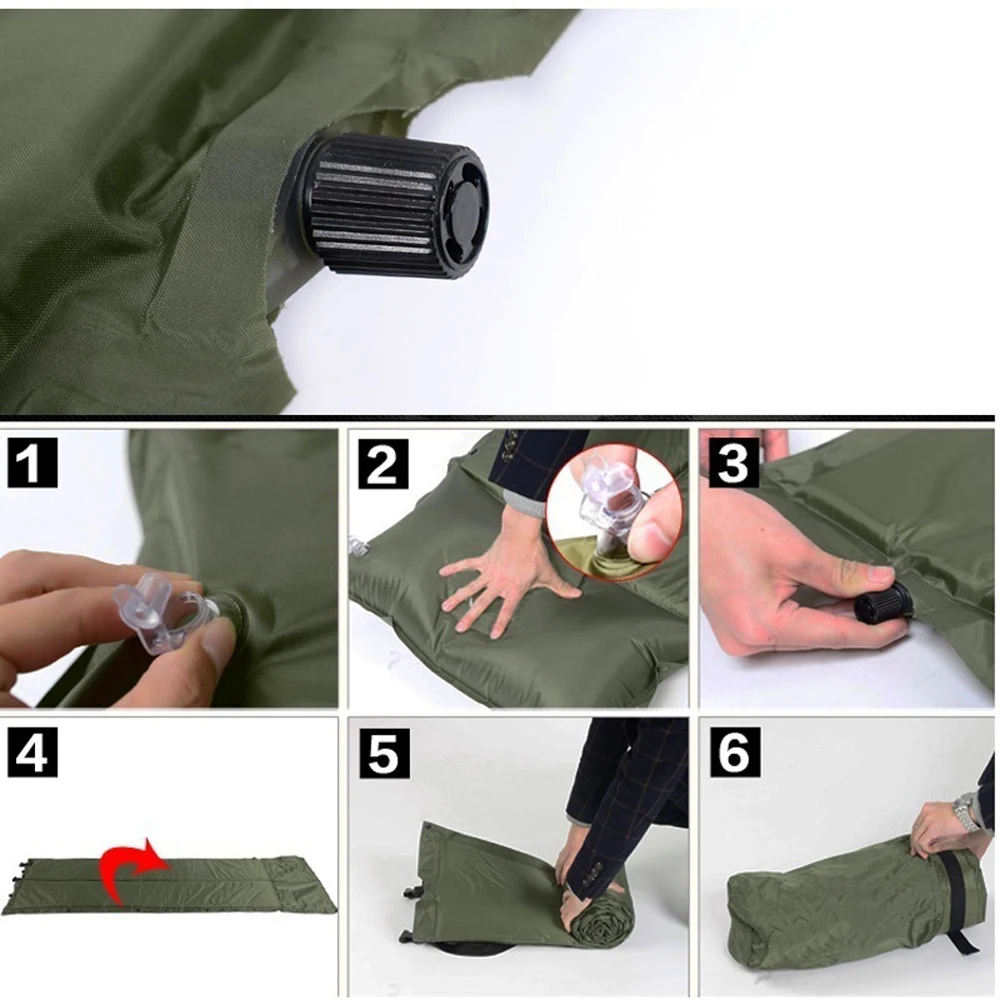 1
2
3
4
5
6