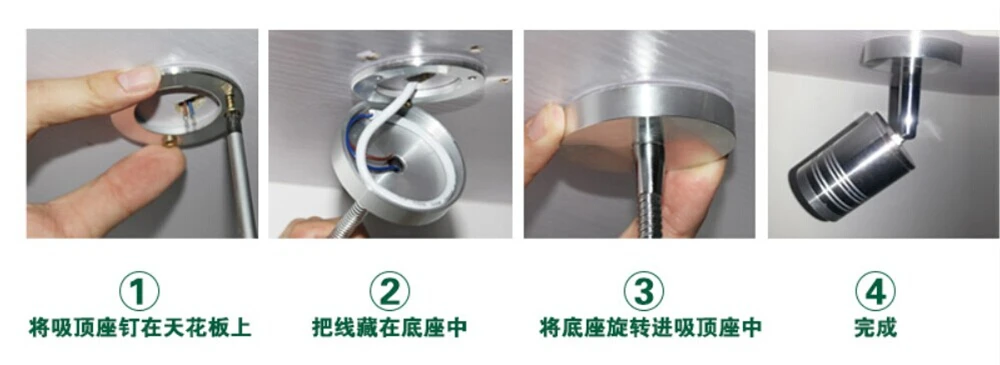 ①
将吸顶座钉在天花板上

②
把线藏在底座中

③
将底座旋转进吸顶座中

④
完成