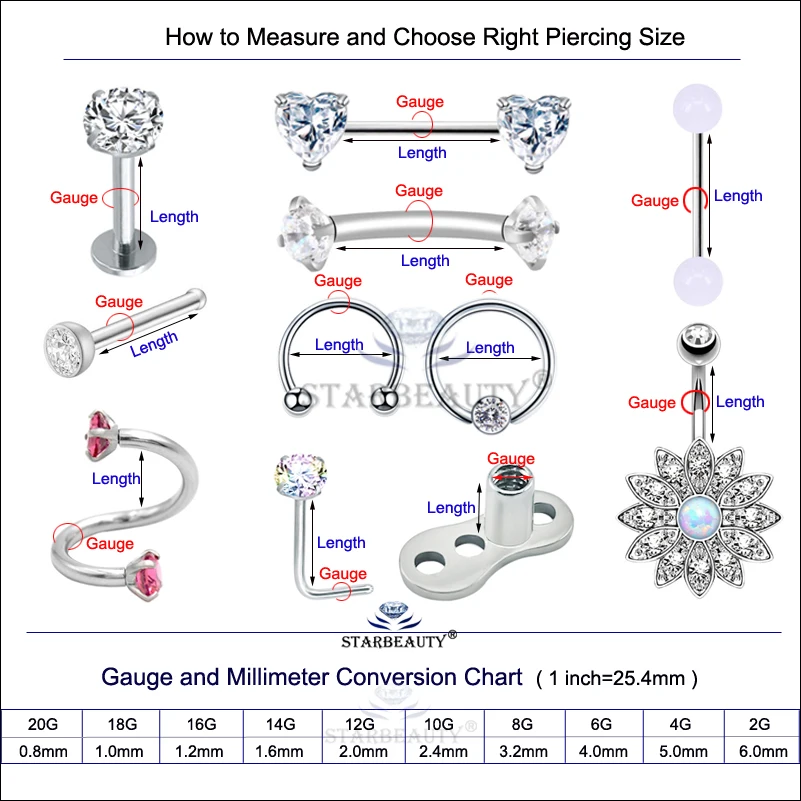 How to Measure and Choose Right Piercing Size

Gauge
Length

Gauge
Length

Gauge
Length

Gauge
Length

Gauge
Length

Gauge
Length

Gauge
Length

STARBEAUTY®

Gauge
Length

Length
Gauge

Length
Gauge

Gauge
Length

STARBEAUTY®

Gauge and Millimeter Conversion Chart ( 1 inch=25.4mm )

| 20G | 18G | 16G | 14G | 12G | 10G | 8G | 6G | 4G | 2G |
|---|---|---|---|---|---|---|---|---|---|
| 0.8mm | 1.0mm | 1.2mm | 1.6mm | 2.0mm | 2.4mm | 3.2mm | 4.0mm | 5.0mm | 6.0mm |

STARBEAUTY®