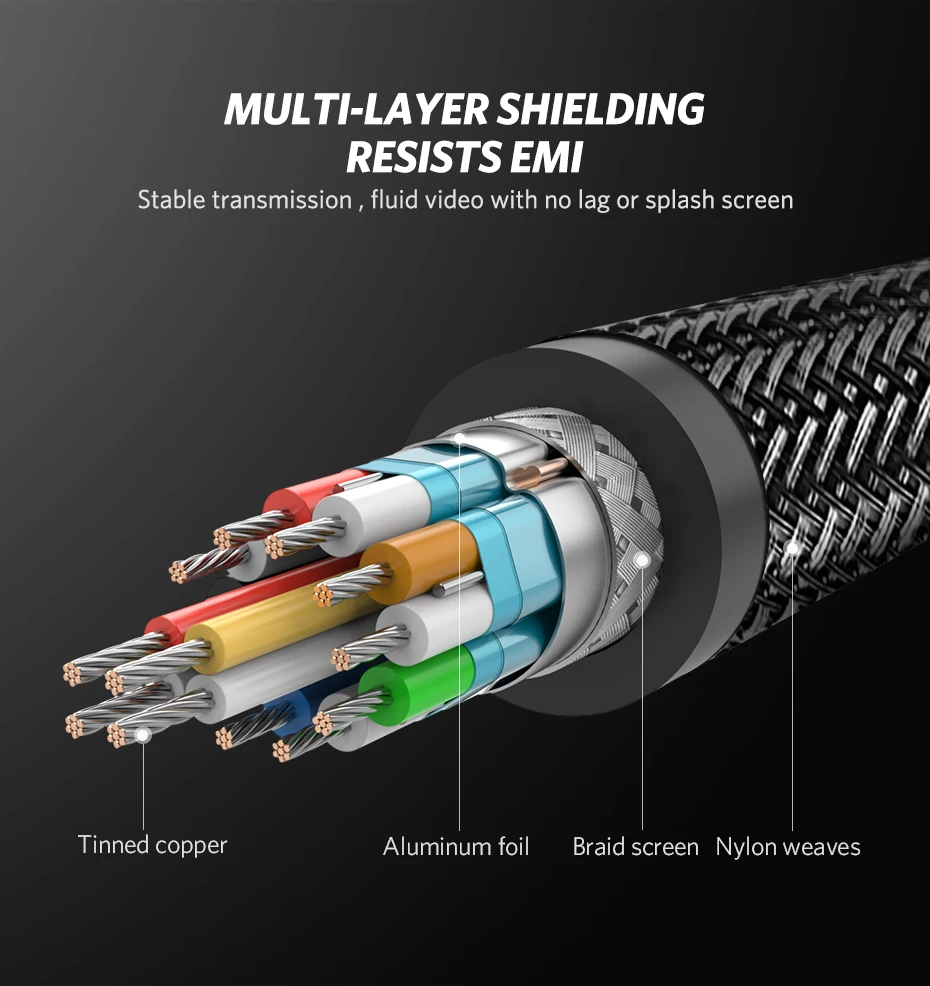 MULTI-LAYER SHIELDING
RESISTS EMI

Stable transmission , fluid video with no lag or splash screen

Tinned copper

Aluminum foil

Braid screen

Nylon weaves