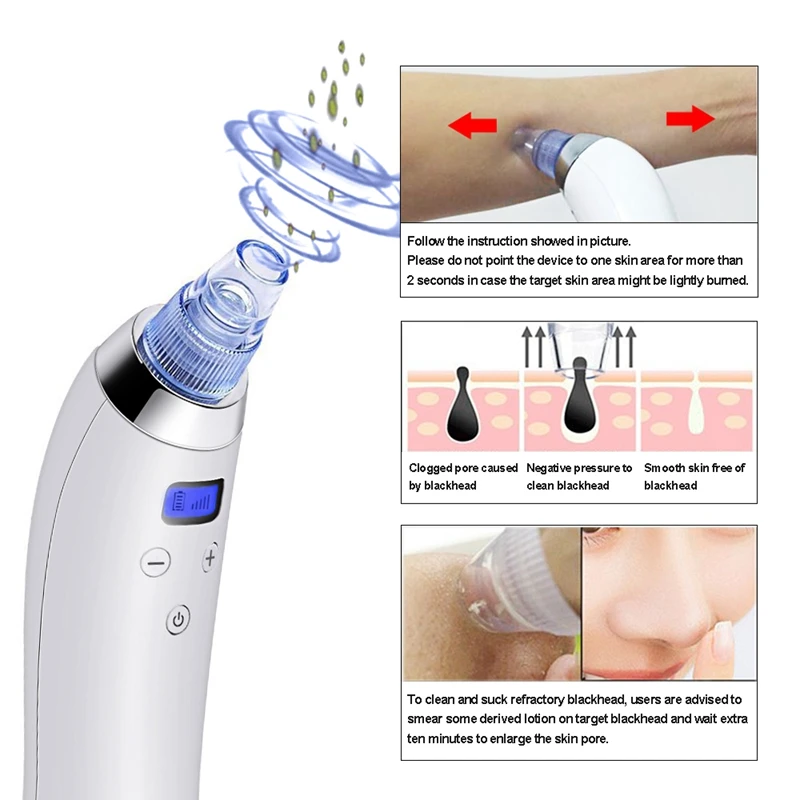 Follow the instruction showed in picture.
Please do not point the device to one skin area for more than 2 seconds in case the target skin area might be lightly burned.

Clogged pore caused by blackhead

Negative pressure to clean blackhead

Smooth skin free of blackhead

To clean and suck refractory blackhead, users are advised to smear some derived lotion on target blackhead and wait extra ten minutes to enlarge the skin pore.