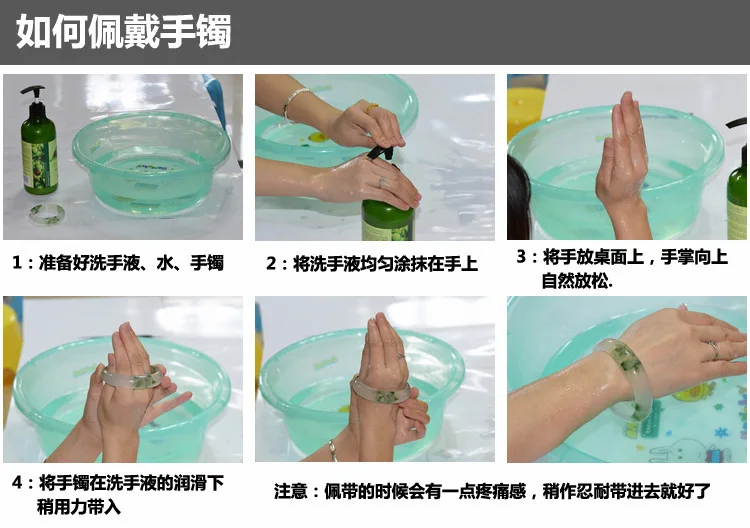 如何佩戴手镯

1：准备好洗手液、水、手镯

2：将洗手液均匀涂抹在手上

3：将手放桌面上，手掌向上自然放松.

4：将手镯在洗手液的润滑下稍用力带入

注意：佩带的时候会有一点疼痛感，稍作忍耐带进去就好了