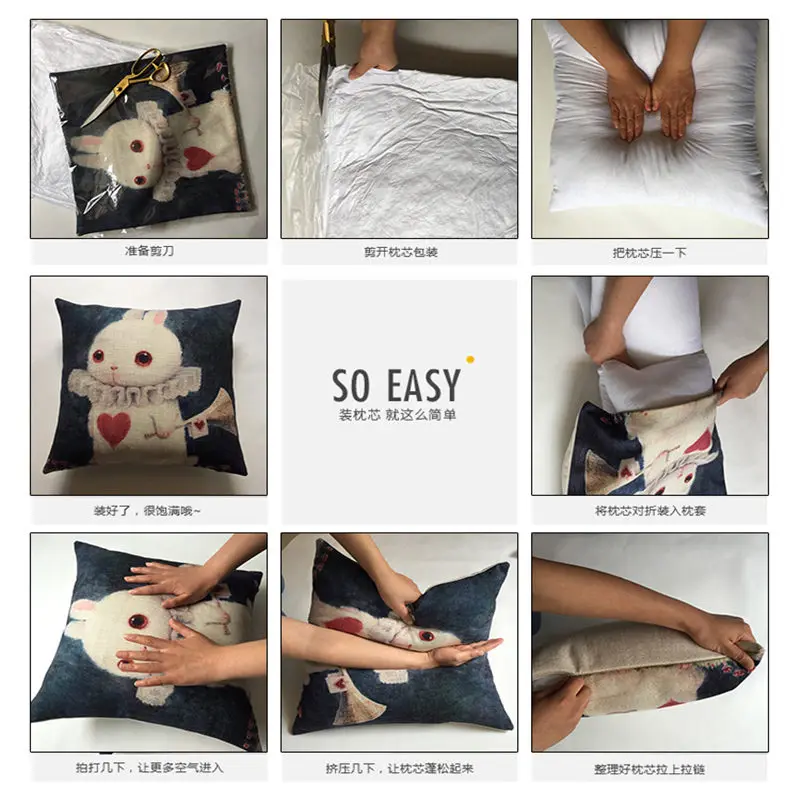 准备剪刀

剪开枕芯包装

把枕芯压一下

装好了，很饱满哦~

SO EASY
装枕芯 就这么简单

将枕芯对折装入枕套

拍打几下，让更多空气进入

挤压几下，让枕芯蓬松起来

整理好枕芯拉上拉链