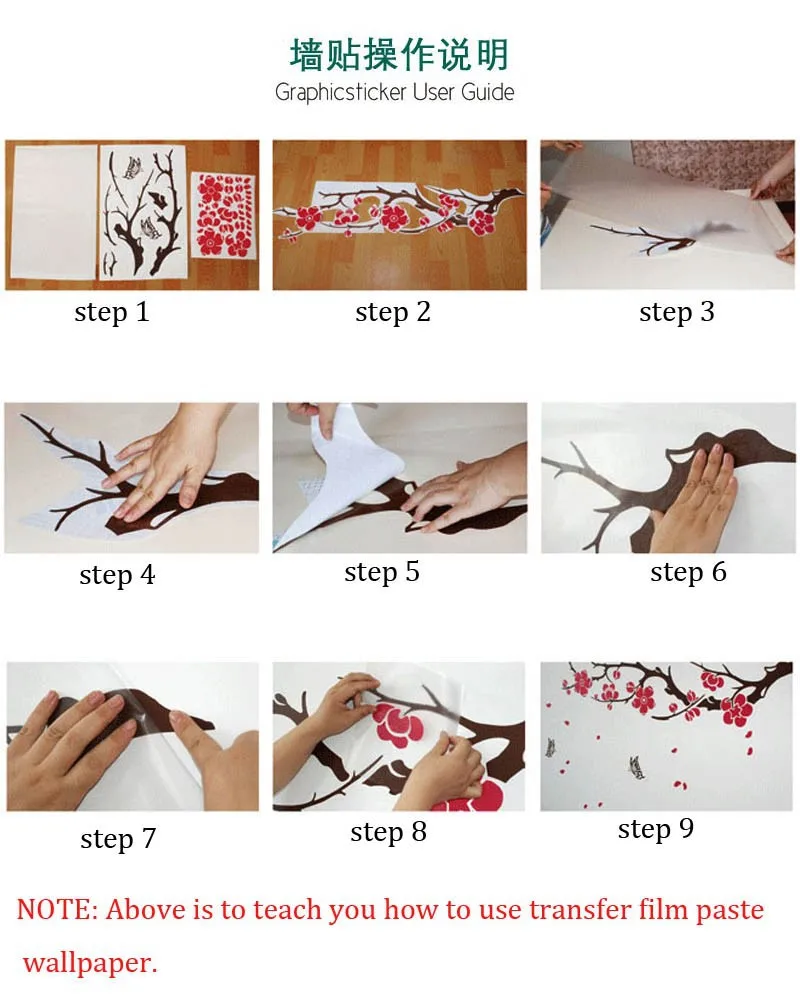 墙贴操作说明
Graphicsticker User Guide

step 1

step 2

step 3

step 4

step 5

step 6

step 7

step 8

step 9

NOTE: Above is to teach you how to use transfer film paste wallpaper.