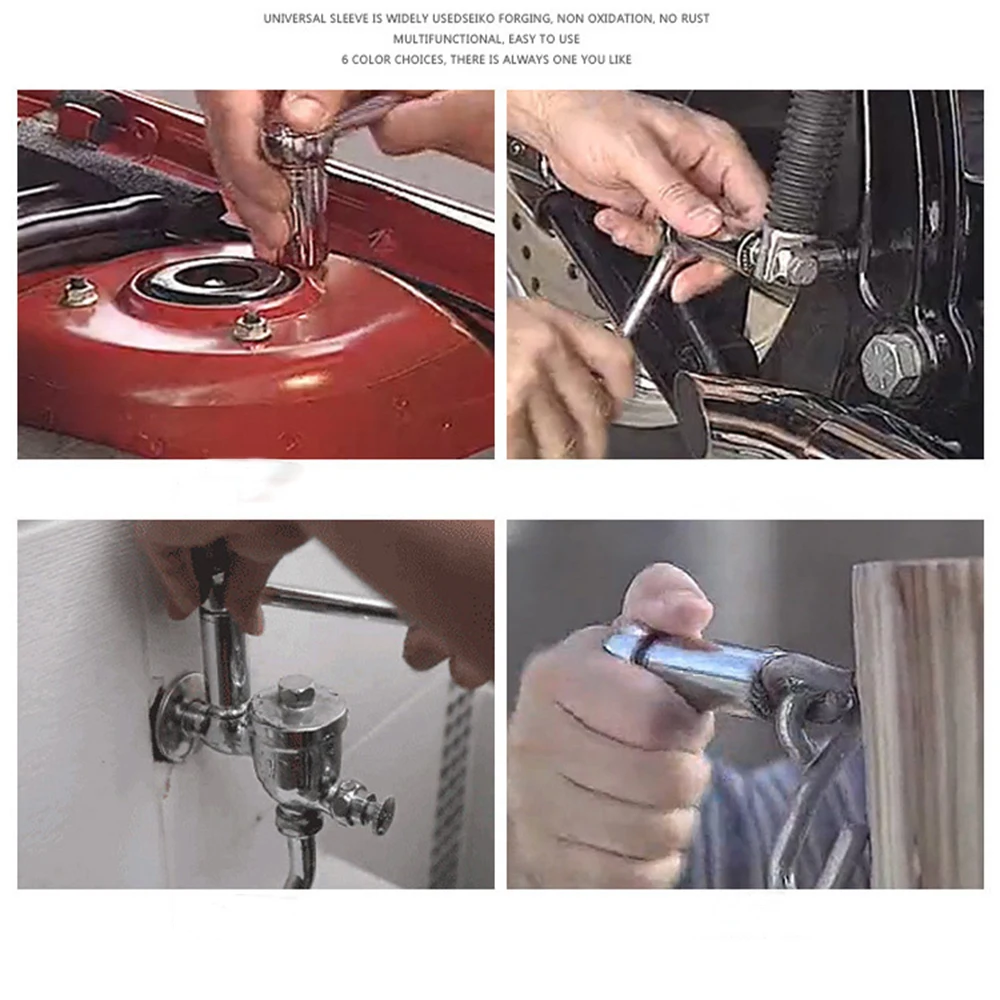 UNIVERSAL SLEEVE IS WIDELY USEDSEIKO FORGING, NON OXIDATION, NO RUST
MULTIFUNCTIONAL, EASY TO USE
6 COLOR CHOICES, THERE IS ALWAYS ONE YOU LIKE