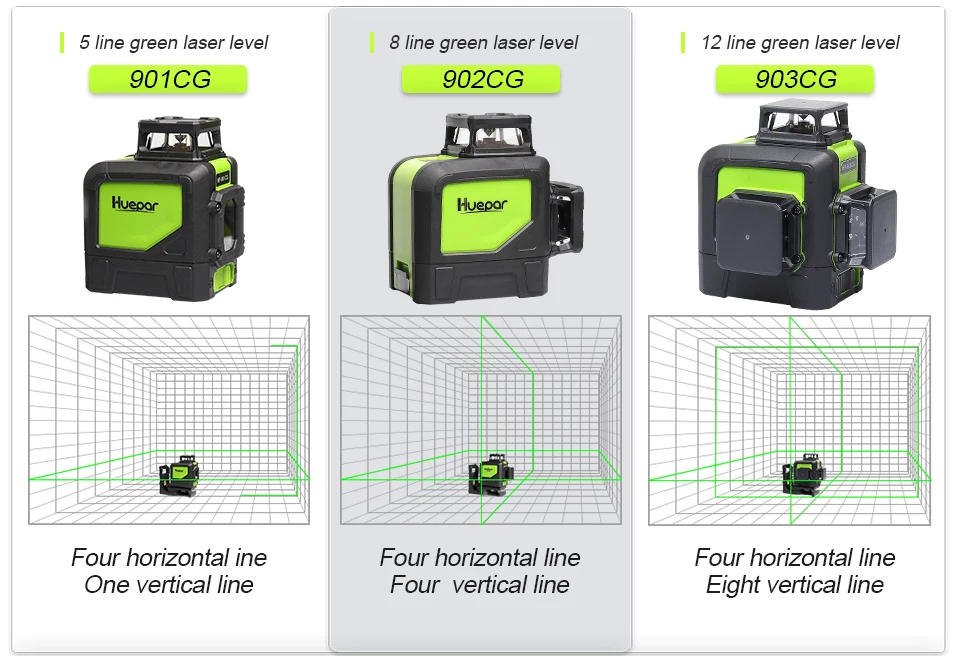 5 line green laser level

901CG

Huepar

Four horizontal ine
One vertical line

8 line green laser level

902CG

Huepar

Four horizontal line
Four vertical line

12 line green laser level

903CG

Four horizontal line
Eight vertical line