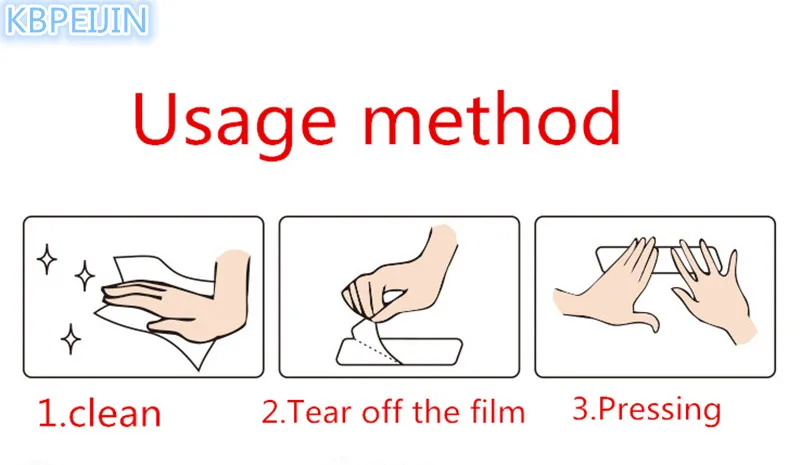 KBPEIJIN

Usage method

1.clean

2.Tear off the film

3.Pressing