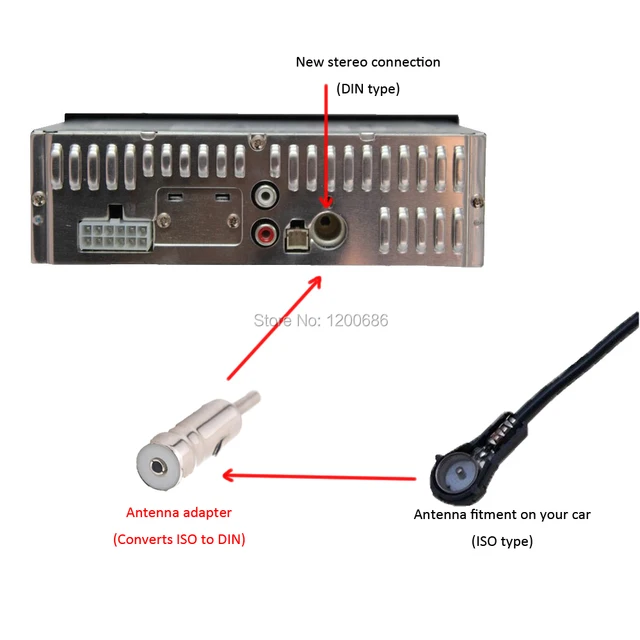 New stereo connection
(DIN type)

Store No: 1200686

Antenna adapter
(Converts ISO to DIN)

Antenna fitment on your car
(ISO type)